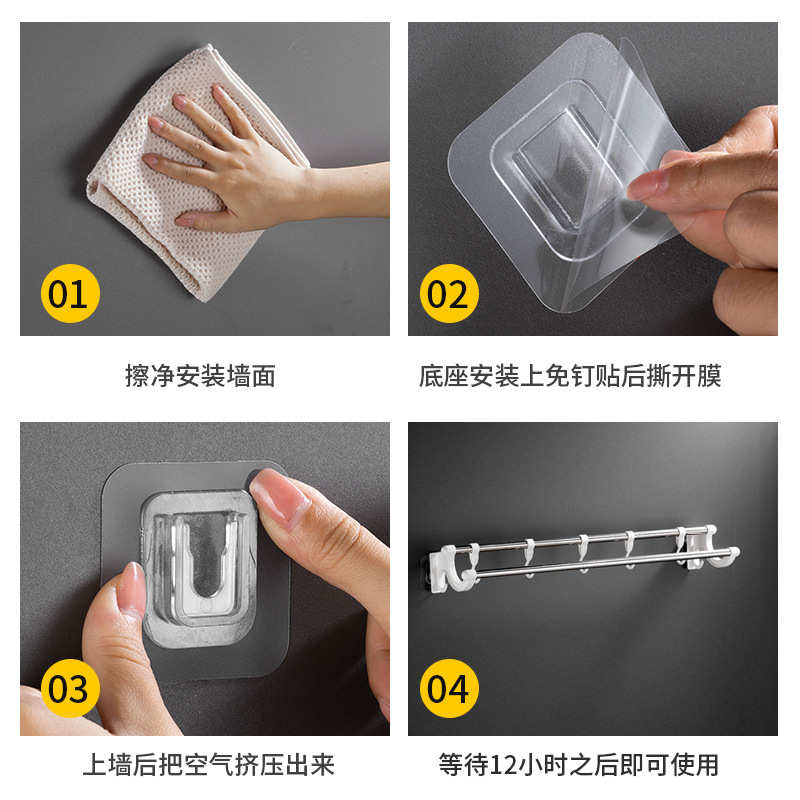 01

擦净安装墙面

02

底座安装上免钉贴后撕开膜

03

上墙后把空气挤压出来

04

等待12小时之后即可使用