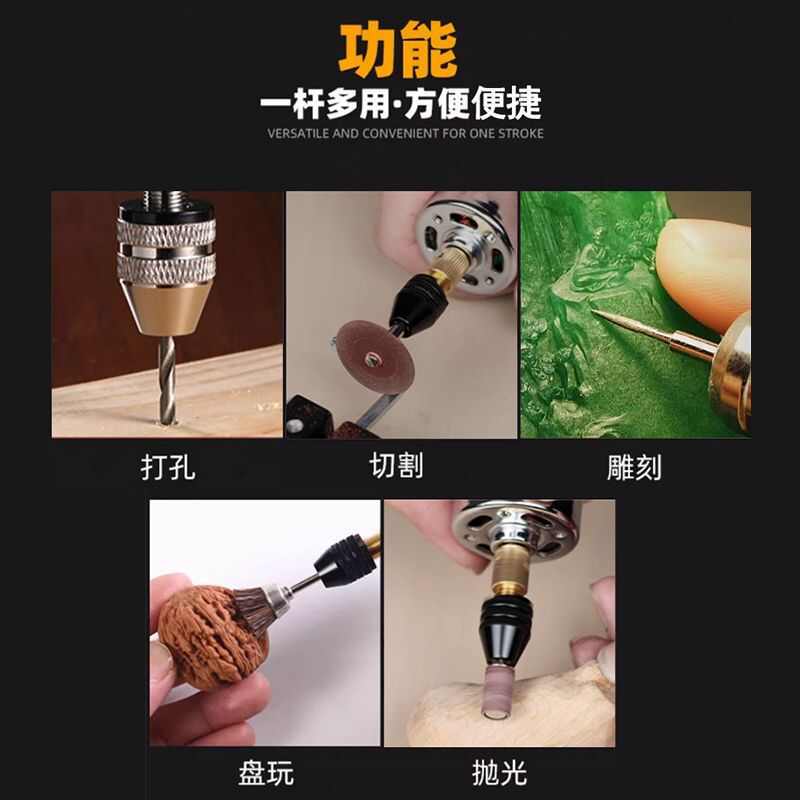 功能

一杆多用·方便便捷

VERSATILE AND CONVENIENT FOR ONE STROKE

打孔

切割

雕刻

盘玩

抛光