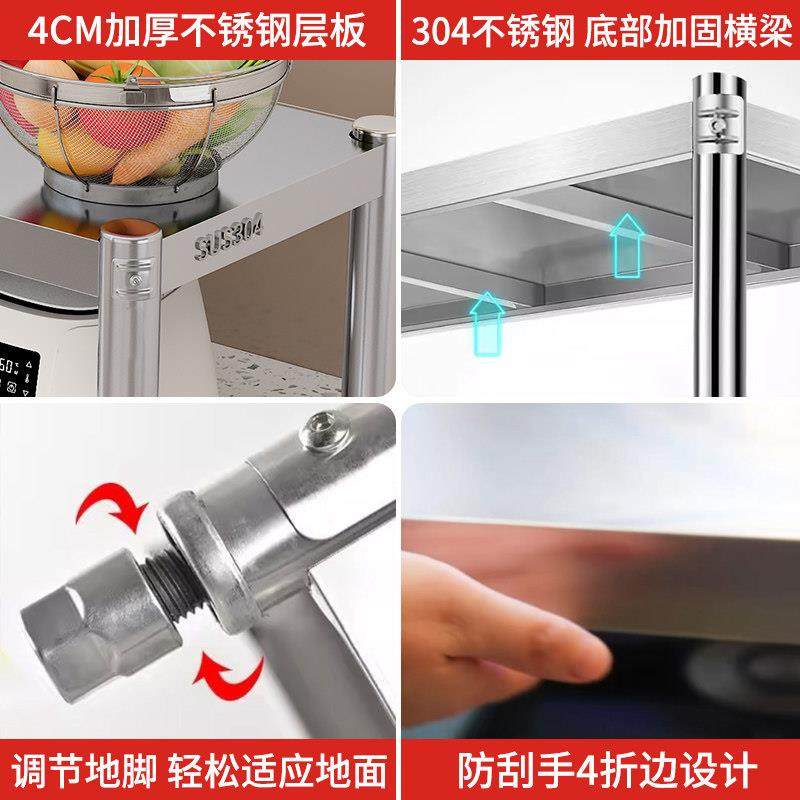 4CM加厚不锈钢层板

304不锈钢 底部加固横梁

SUS304

调节地脚 轻松适应地面

防刮手4折边设计