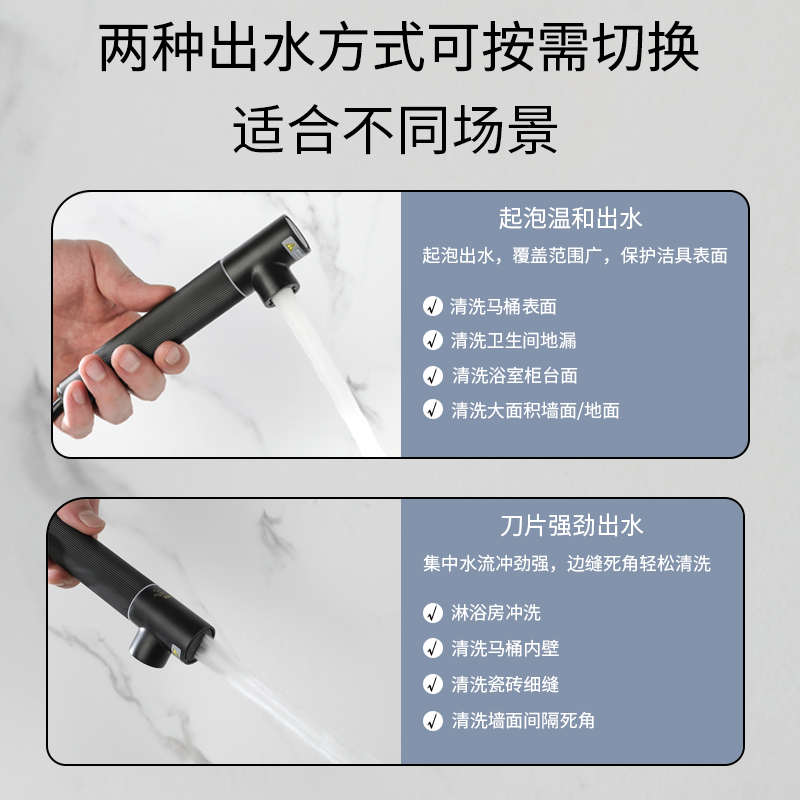 两种出水方式可按需切换
适合不同场景

起泡温和出水
起泡出水，覆盖范围广，保护洁具表面

✓ 清洗马桶表面
✓ 清洗卫生间地漏
✓ 清洗浴室柜台面
✓ 清洗大面积墙面/地面

刀片强劲出水
集中水流冲劲强，边缝死角轻松清洗

✓ 淋浴房冲洗
✓ 清洗马桶内壁
✓ 清洗瓷砖细缝
✓ 清洗墙面间隔死角