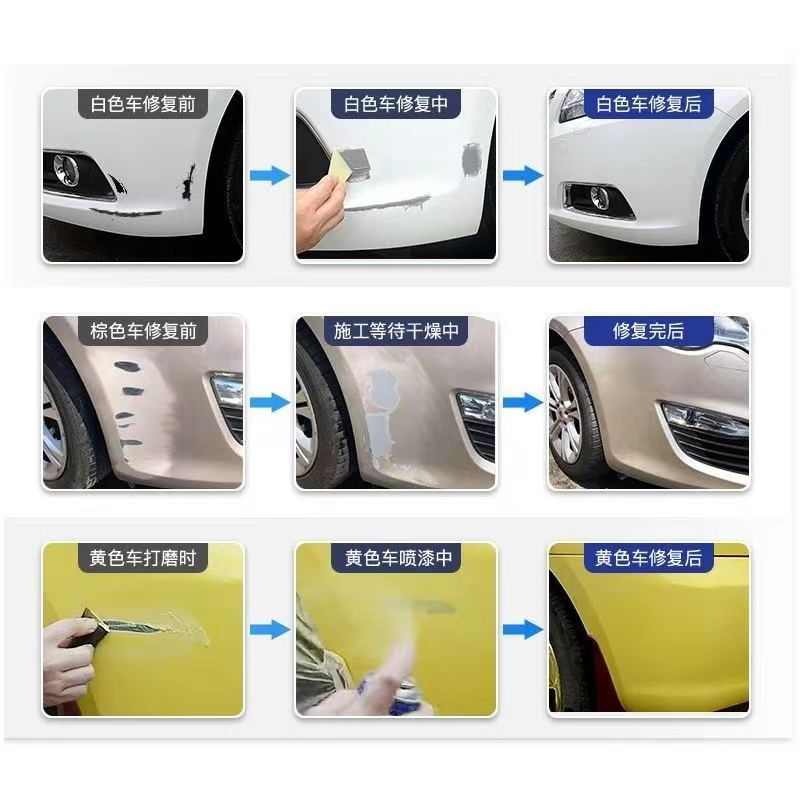 白色车修复前

白色车修复中

白色车修复后

棕色车修复前

施工等待干燥中

修复完后

黄色车打磨时

黄色车喷漆中

黄色车修复后