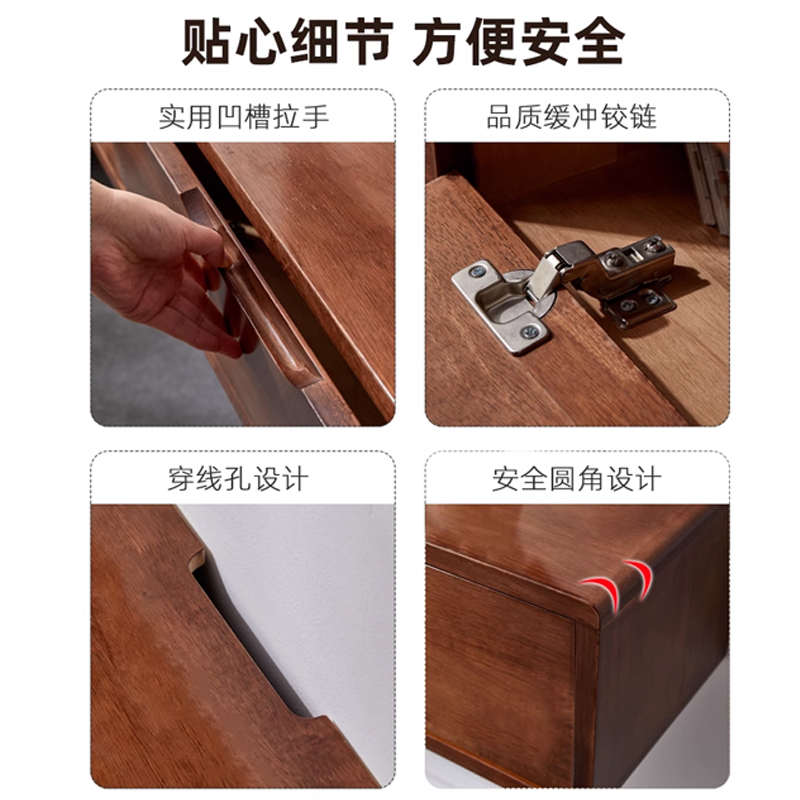 贴心细节 方便安全

实用凹槽拉手

品质缓冲铰链

穿线孔设计

安全圆角设计