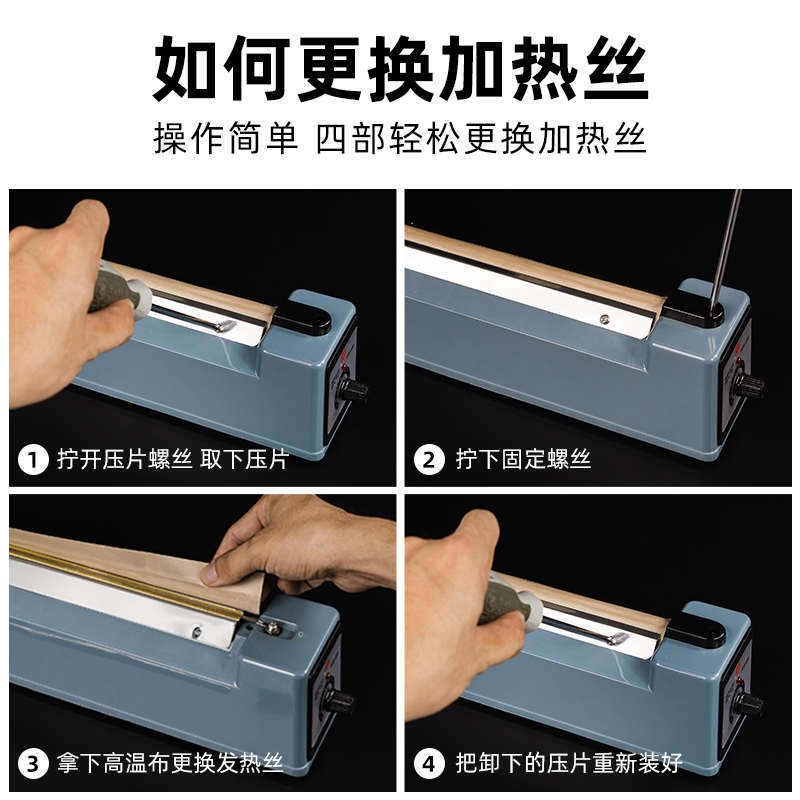 如何更换加热丝

操作简单 四部轻松更换加热丝

1 拧开压片螺丝 取下压片

2 拧下固定螺丝

3 拿下高温布更换发热丝

4 把卸下的压片重新装好