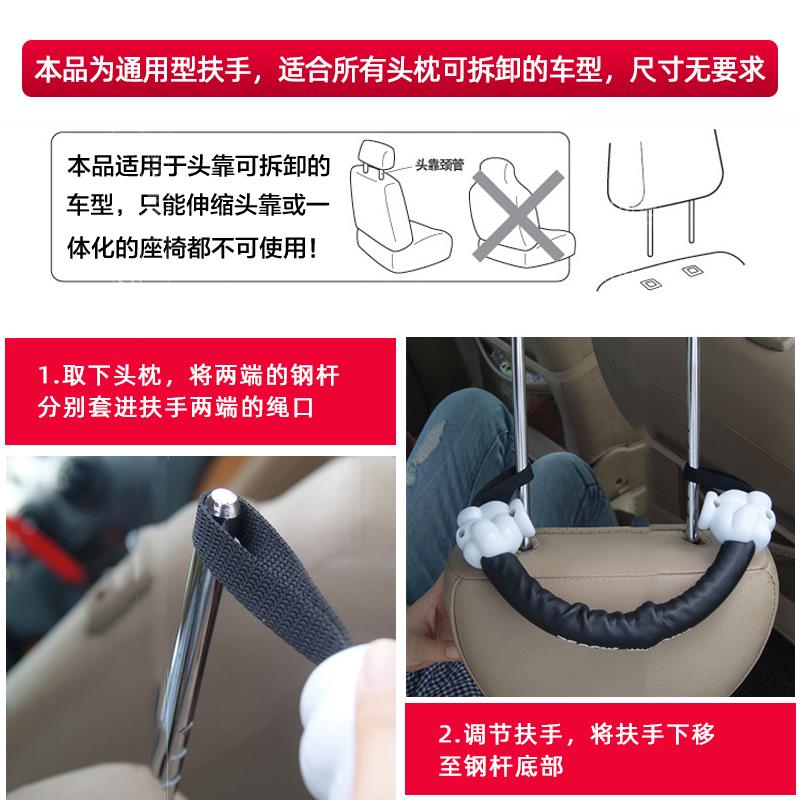 本品为通用型扶手，适合所有头枕可拆卸的车型，尺寸无要求

本品适用于头靠可拆卸的车型，只能伸缩头靠或一体化的座椅都不可使用！

头靠颈管

1.取下头枕，将两端的钢杆分别套进扶手两端的绳口

2.调节扶手，将扶手下移至钢杆底部