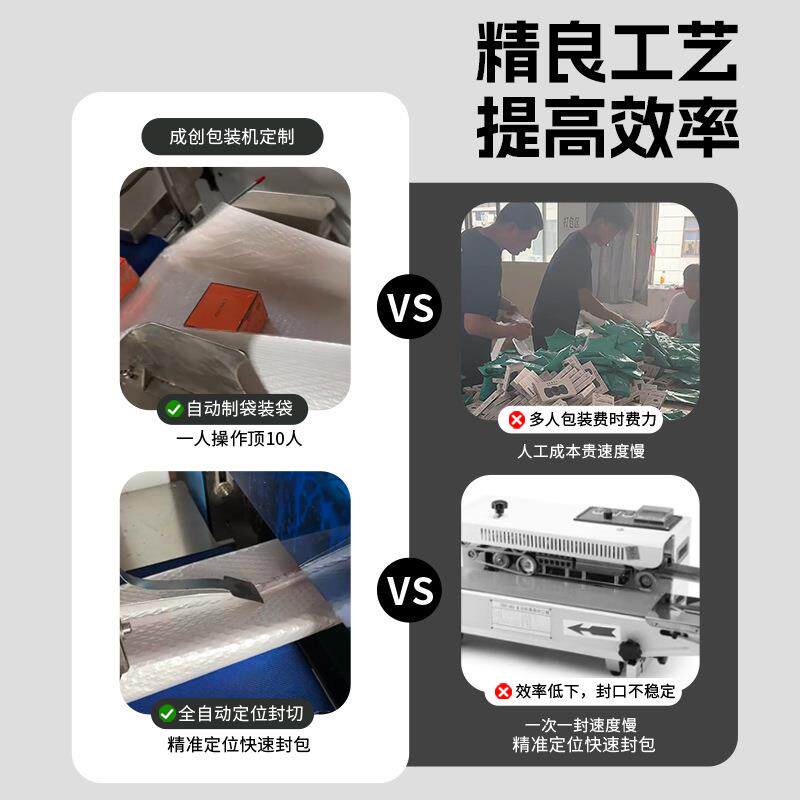 精良工艺
提高效率

成创包装机定制

自动制袋装袋
一人操作顶10人

VS

多人包装费时费力
人工成本贵速度慢

全自动定位封切
精准定位快速封包

VS

效率低下，封口不稳定
一次一封速度慢
精准定位快速封包