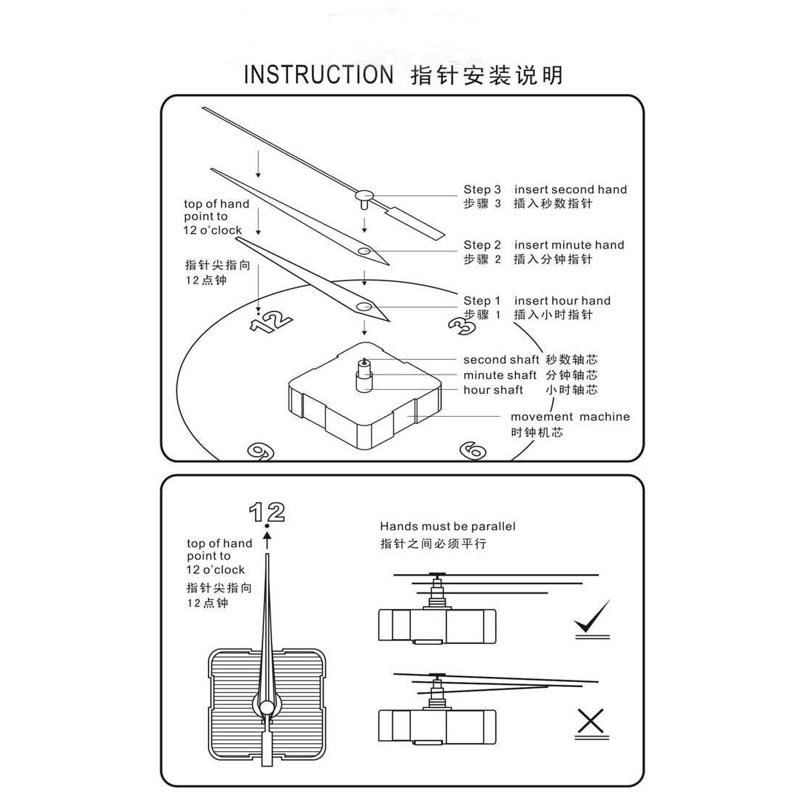 INSTRUCTION 指针安装说明

top of hand point to 12 o'clock
指针尖指向 12点钟

Step 3 insert second hand
步骤 3 插入秒数指针

Step 2 insert minute hand
步骤 2 插入分钟指针

Step 1 insert hour hand
步骤 1 插入小时指针

12
3

second shaft 秒数轴芯
minute shaft 分钟轴芯
hour shaft 小时轴芯

movement machine
时钟机芯

9
6

12
top of hand point to 12 o'clock
指针尖指向 12点钟

Hands must be parallel
指针之间必须平行