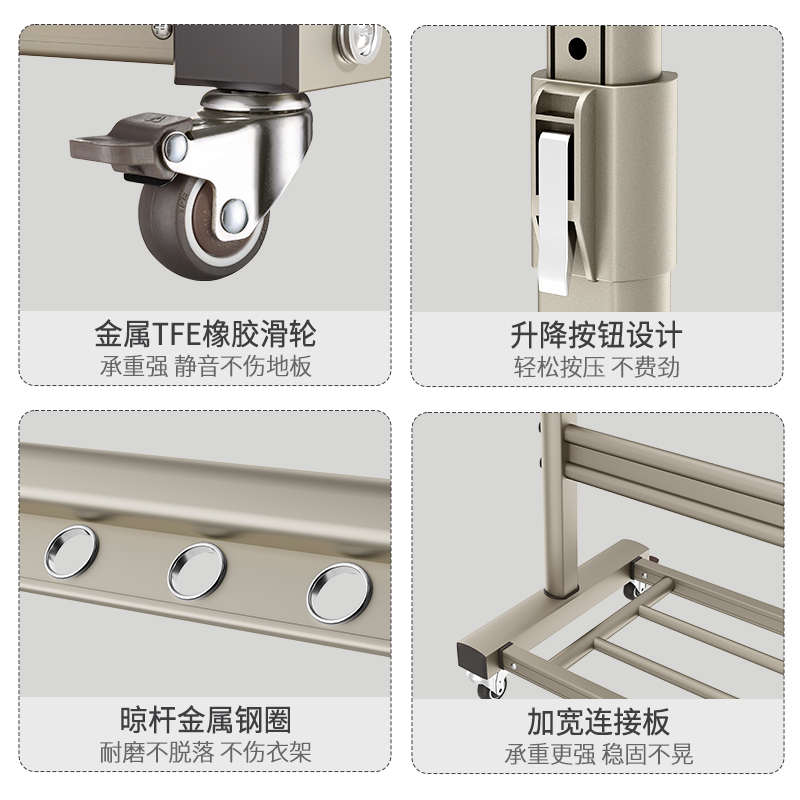 金属TFE橡胶滑轮
承重强 静音不伤地板

升降按钮设计
轻松按压 不费劲

晾杆金属钢圈
耐磨不脱落 不伤衣架

加宽连接板
承重更强 稳固不晃