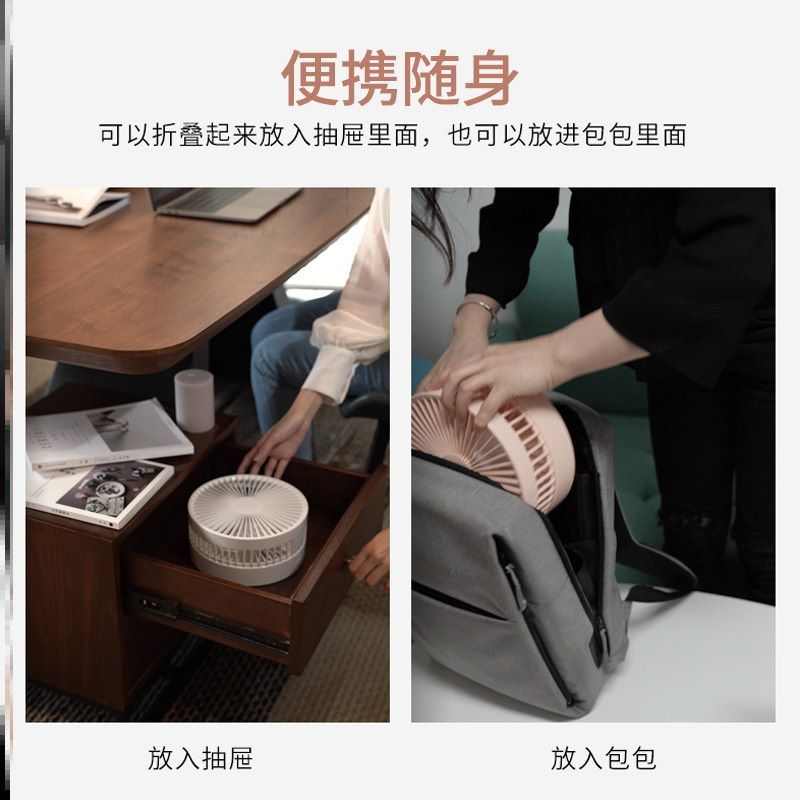 便携随身

可以折叠起来放入抽屉里面，也可以放进包包里面

放入抽屉

放入包包