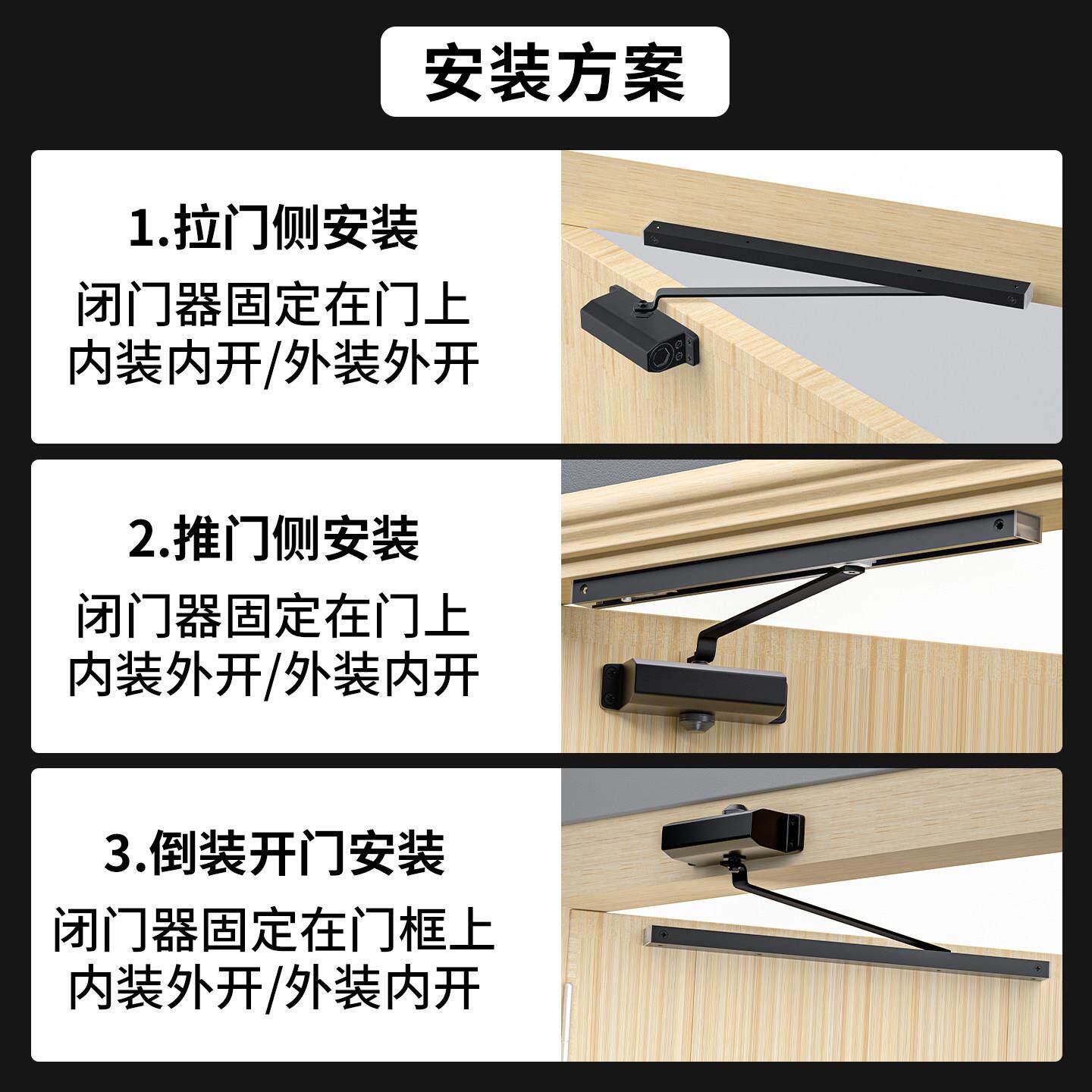 安装方案

1.拉门侧安装
闭门器固定在门上
内装内开/外装外开

2.推门侧安装
闭门器固定在门上
内装外开/外装内开

3.倒装开门安装
闭门器固定在门框上
内装外开/外装内开