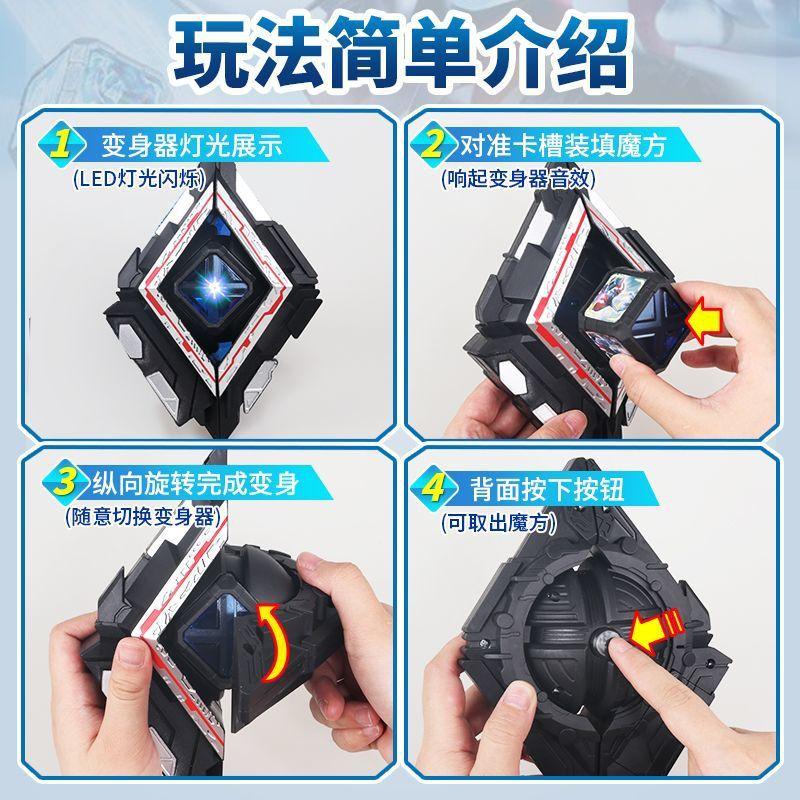 玩法简单介绍

1 变身器灯光展示
(LED灯光闪烁)

2 对准卡槽装填魔方
(响起变身器音效)

3 纵向旋转完成变身
(随意切换变身器)

4 背面按下按钮
(可取出魔方)