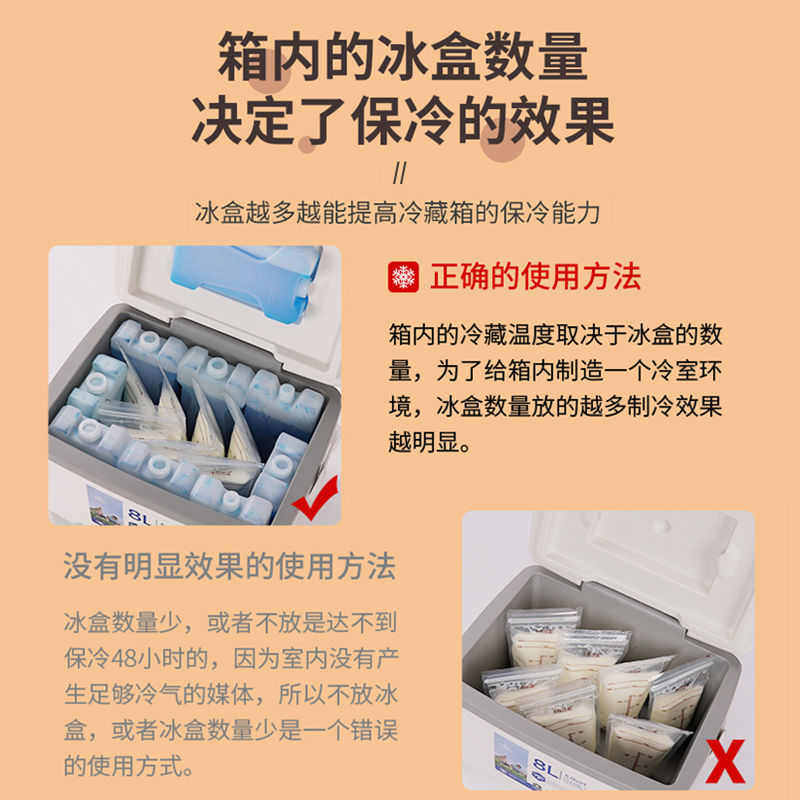 箱内的冰盒数量
决定了保冷的效果

//

冰盒越多越能提高冷藏箱的保冷能力

正确的使用方法

箱内的冷藏温度取决于冰盒的数量，为了给箱内制造一个冷室环境，冰盒数量放的越多制冷效果越明显。

8L

没有明显效果的使用方法

冰盒数量少，或者不放是达不到保冷48小时的，因为室内没有产生足够冷气的媒体，所以不放冰盒，或者冰盒数量少是一个错误的使用方式。

8L

X