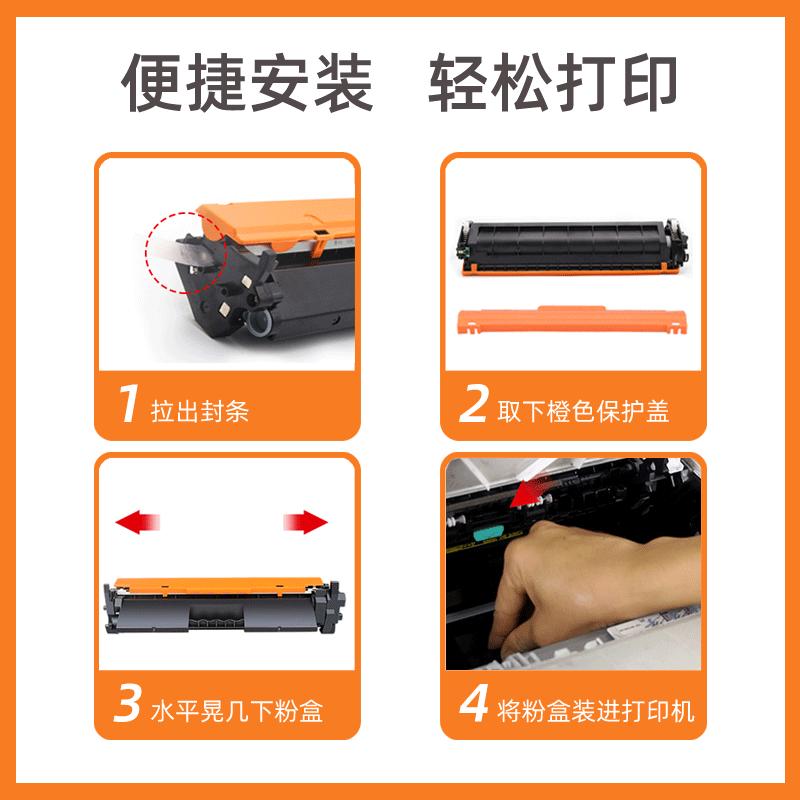 便捷安装 轻松打印

1 拉出封条

2 取下橙色保护盖

3 水平晃几下粉盒

4 将粉盒装进打印机