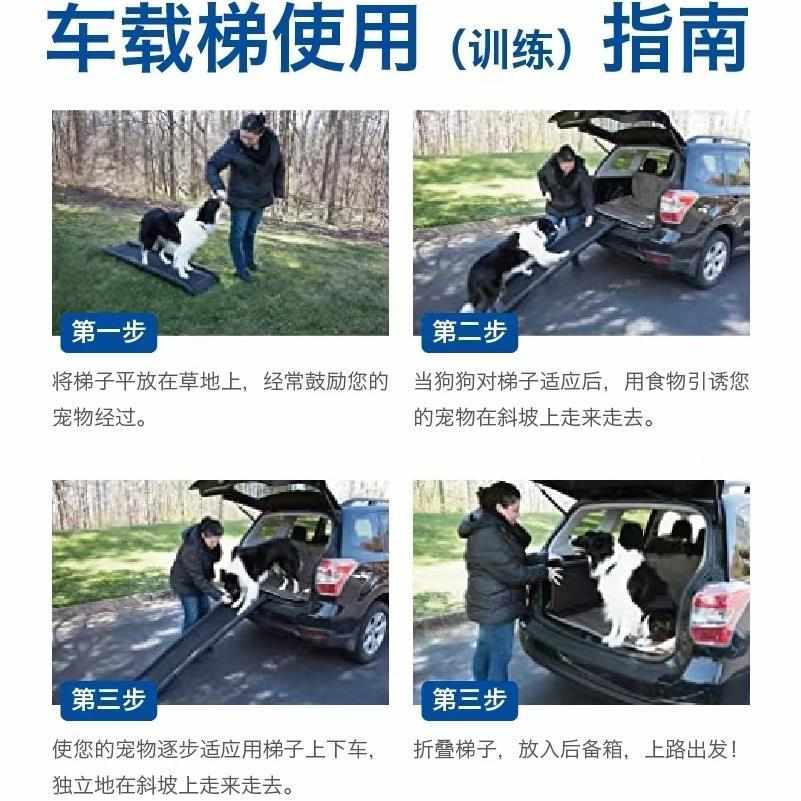 车载梯使用（训练）指南

第一步

将梯子平放在草地上，经常鼓励您的宠物经过。

第二步

当狗狗对梯子适应后，用食物引诱您的宠物在斜坡上走来走去。

第三步

使您的宠物逐步适应用梯子上下车，独立地在斜坡上走来走去。

第三步

折叠梯子，放入后备箱，上路出发！