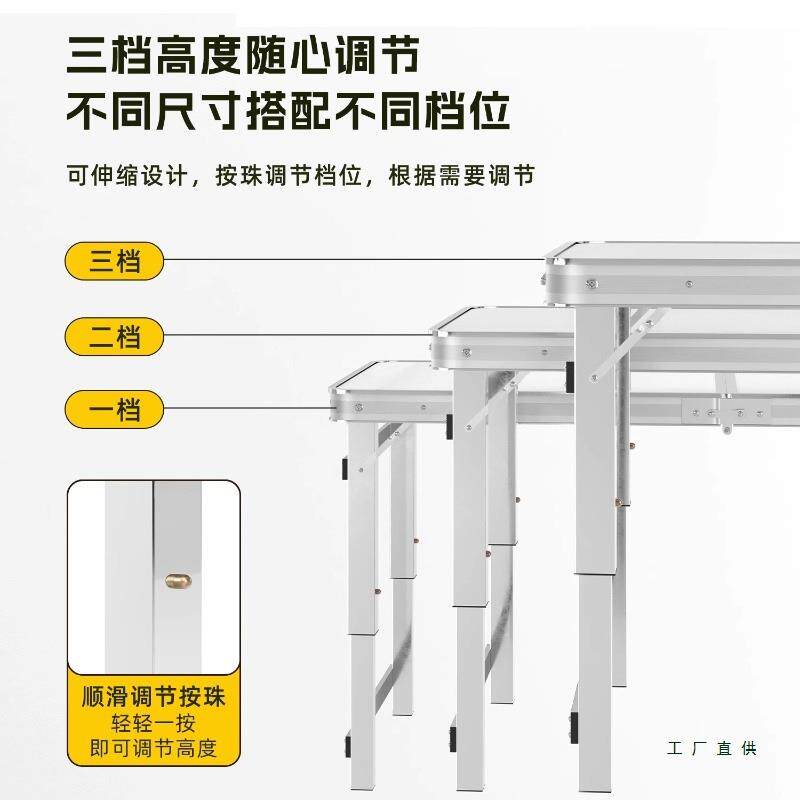 三档高度随心调节
不同尺寸搭配不同档位

可伸缩设计，按珠调节档位，根据需要调节

三档

二档

一档

顺滑调节按珠
轻轻一按
即可调节高度

工厂直供