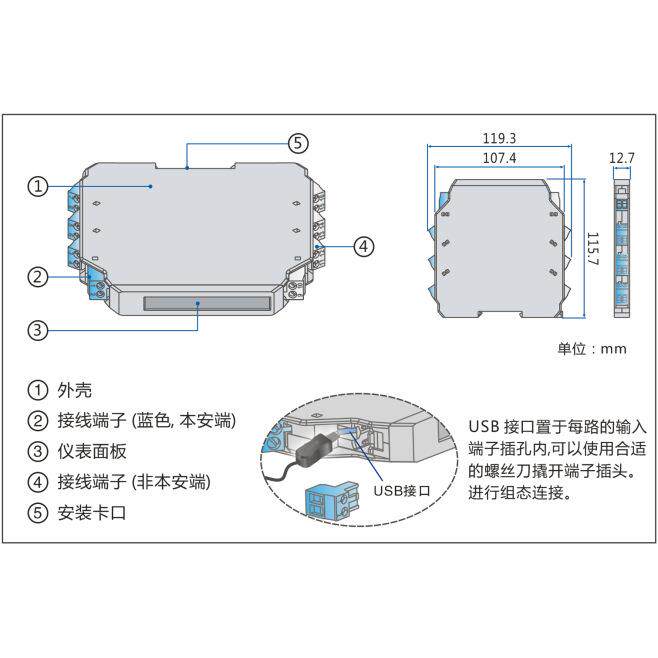 ⑤
①
④
②
③

119.3
107.4
12.7
115.7

单位：mm

① 外壳
② 接线端子 (蓝色, 本安端)
③ 仪表面板
④ 接线端子 (非本安端)
⑤ 安装卡口

USB接口

USB 接口置于每路的输入端子插孔内,可以使用合适的螺丝刀撬开端子插头。进行组态连接。