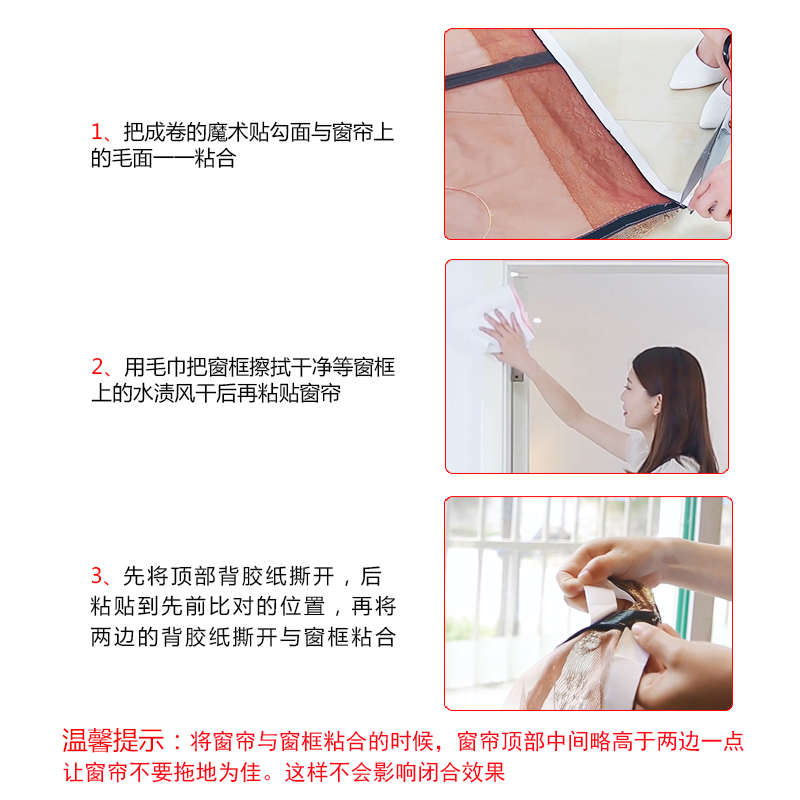 1、把成卷的魔术贴勾面与窗帘上的毛面一一粘合

2、用毛巾把窗框擦拭干净等窗框上的水渍风干后再粘贴窗帘

3、先将顶部背胶纸撕开，后粘贴到先前比对的位置，再将两边的背胶纸撕开与窗框粘合

温馨提示：将窗帘与窗框粘合的时候，窗帘顶部中间略高于两边一点让窗帘不要拖地为佳。这样不会影响闭合效果