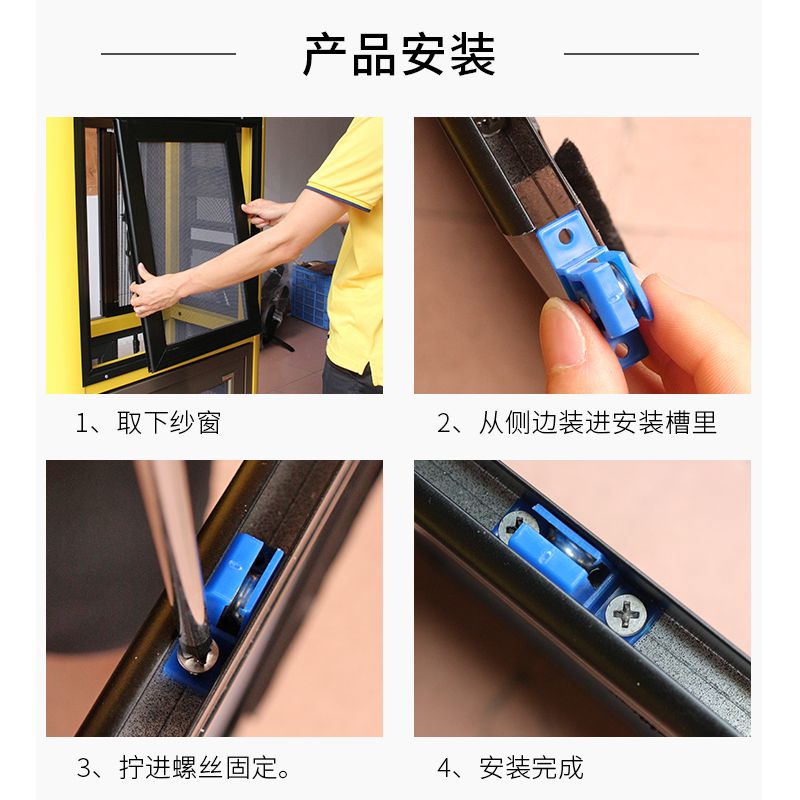 产品安装

1、取下纱窗

2、从侧边装进安装槽里

3、拧进螺丝固定。

4、安装完成