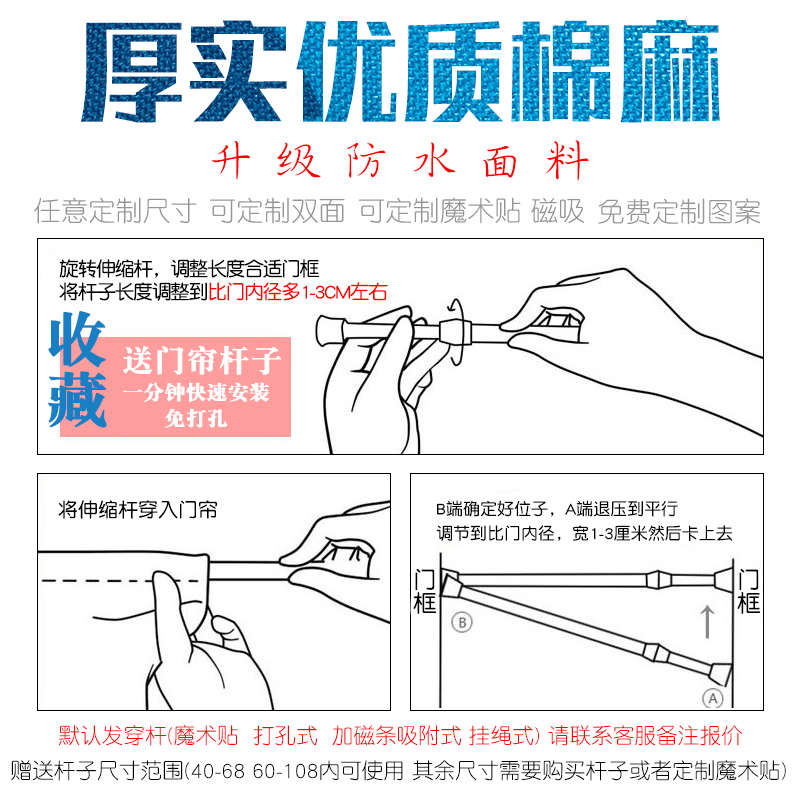 厚实优质棉麻

升级防水面料

任意定制尺寸 可定制双面 可定制魔术贴 磁吸 免费定制图案

旋转伸缩杆，调整长度合适门框
将杆子长度调整到比门内径多1-3CM左右

收藏

送门帘杆子
一分钟快速安装
免打孔

将伸缩杆穿入门帘

B端确定好位子，A端退压到平行
调节到比门内径，宽1-3厘米然后卡上去

门框

门框

B

A

默认发穿杆(魔术贴 打孔式 加磁条吸附式 挂绳式) 请联系客服备注报价

赠送杆子尺寸范围(40-68 60-108内可使用 其余尺寸需要购买杆子或者定制魔术贴)