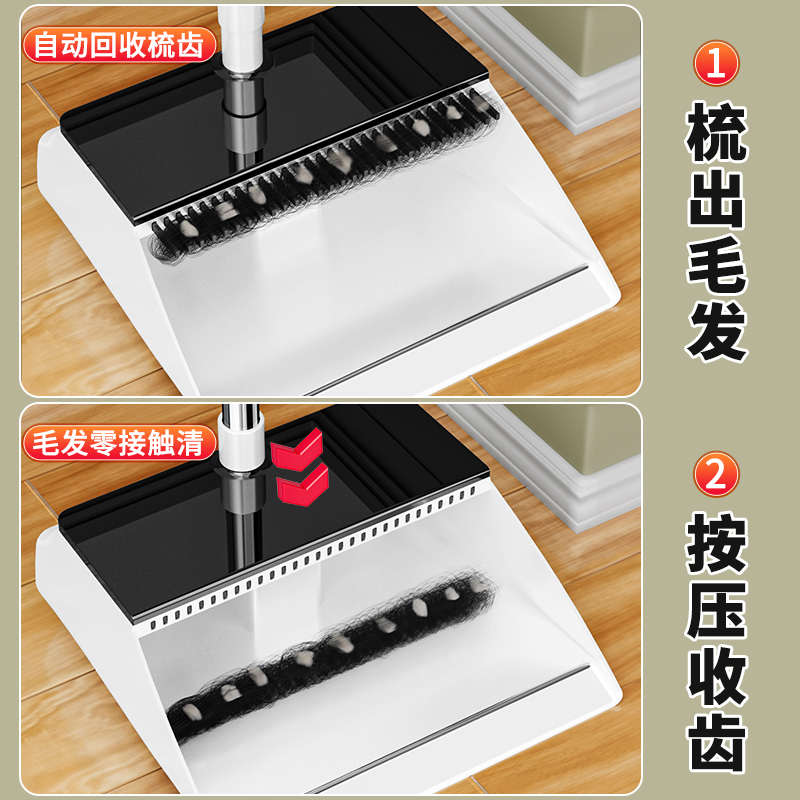 自动回收梳齿

1
梳出毛发

毛发零接触清

2
按压收齿