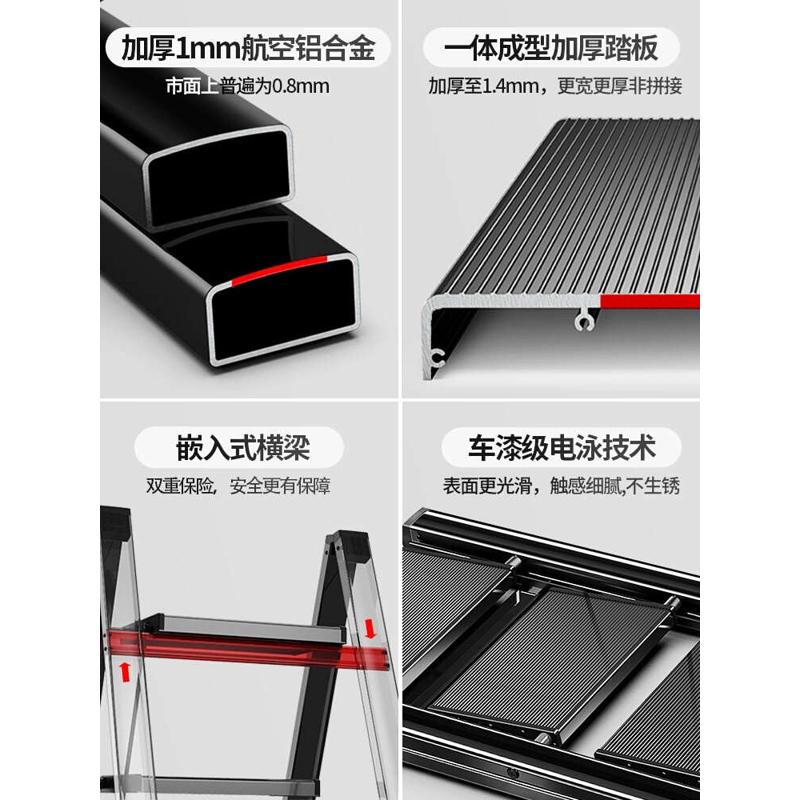 加厚1mm航空铝合金

市面上普遍为0.8mm

一体成型加厚踏板

加厚至1.4mm，更宽更厚非拼接

嵌入式横梁

双重保险，安全更有保障

车漆级电泳技术

表面更光滑，触感细腻,不生锈