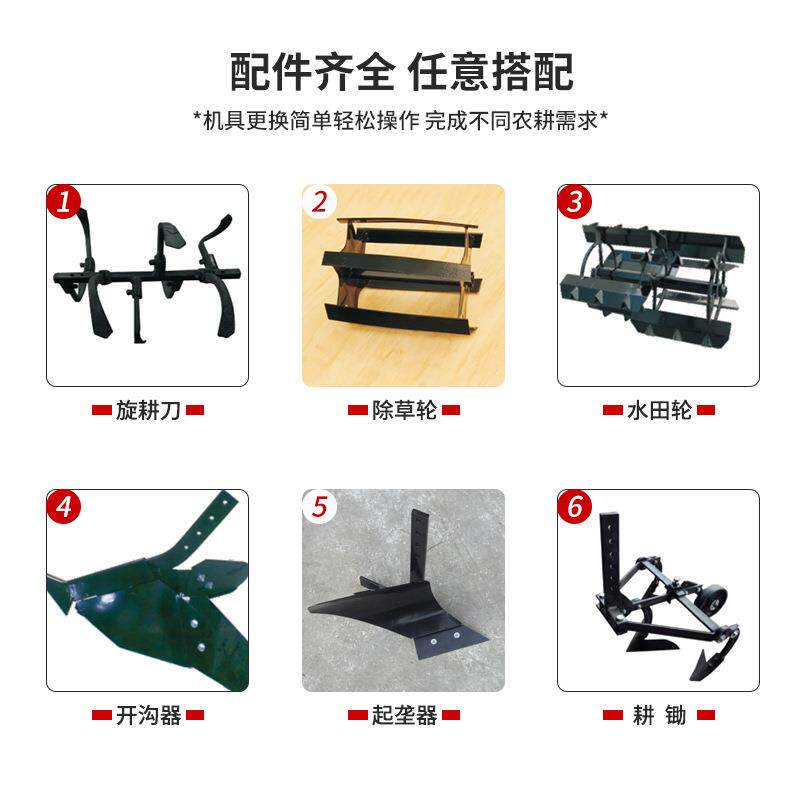 配件齐全 任意搭配

*机具更换简单轻松操作 完成不同农耕需求*

1

旋耕刀

2

除草轮

3

水田轮

4

开沟器

5

起垄器

6

耕 锄