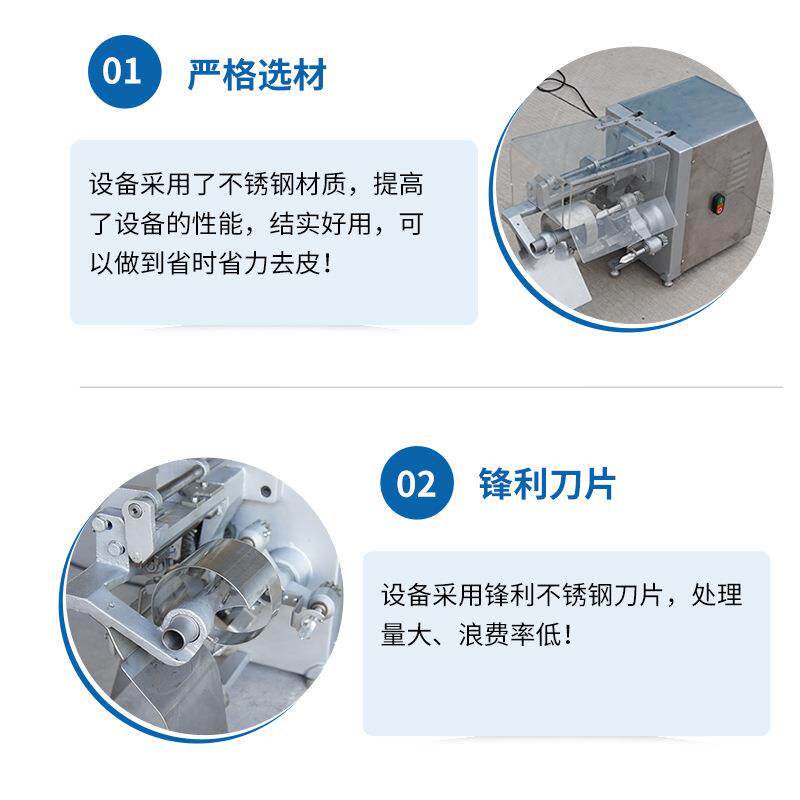 01 严格选材

设备采用了不锈钢材质，提高了设备的性能，结实好用，可以做到省时省力去皮！

02 锋利刀片

设备采用锋利不锈钢刀片，处理量大、浪费率低！