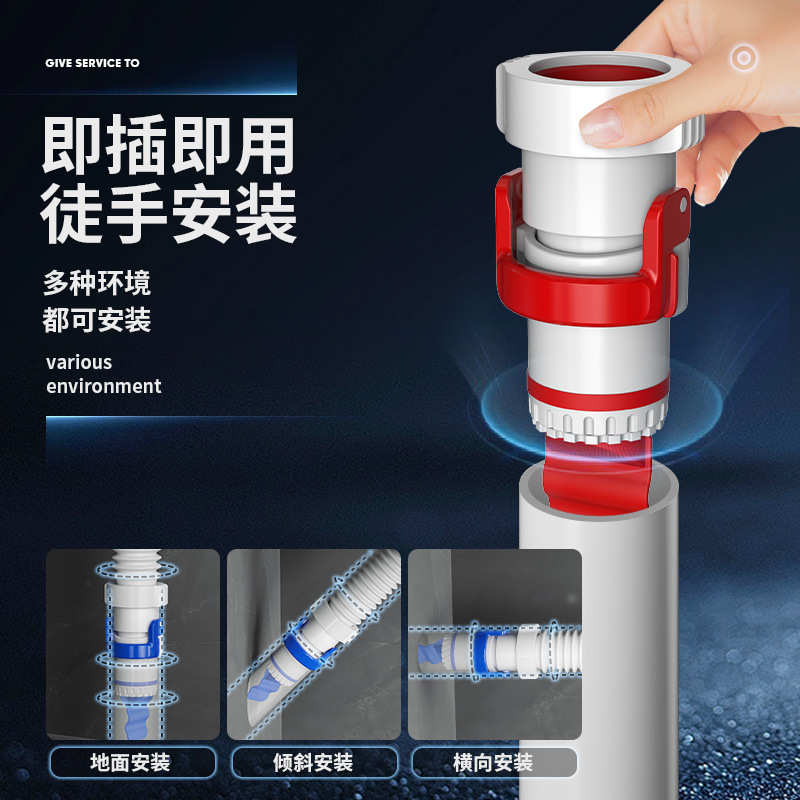 GIVE SERVICE TO

即插即用
徒手安装

多种环境
都可安装

various
environment

地面安装

倾斜安装

横向安装