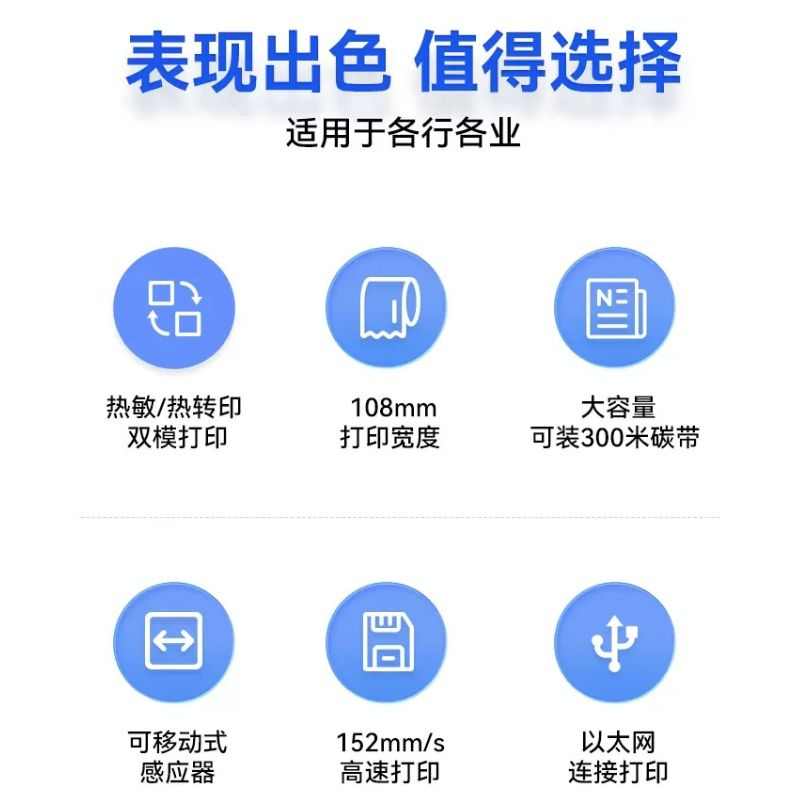 表现出色 值得选择

适用于各行各业

热敏/热转印
双模打印

108mm
打印宽度

大容量
可装300米碳带

可移动式
感应器

152mm/s
高速打印

以太网
连接打印