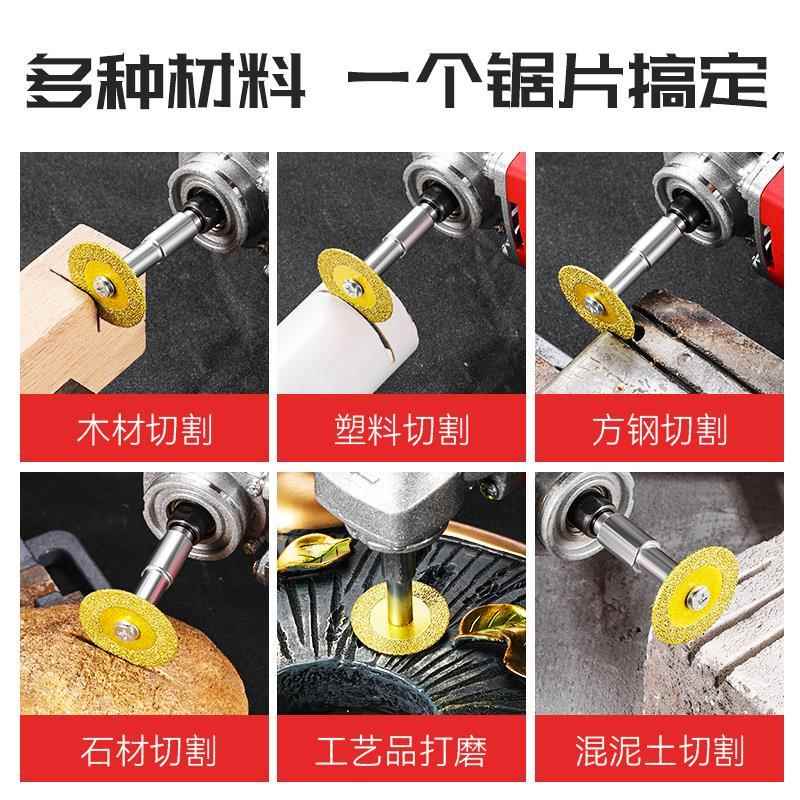 多种材料 一个锯片搞定

木材切割

塑料切割

方钢切割

石材切割

工艺品打磨

混泥土切割