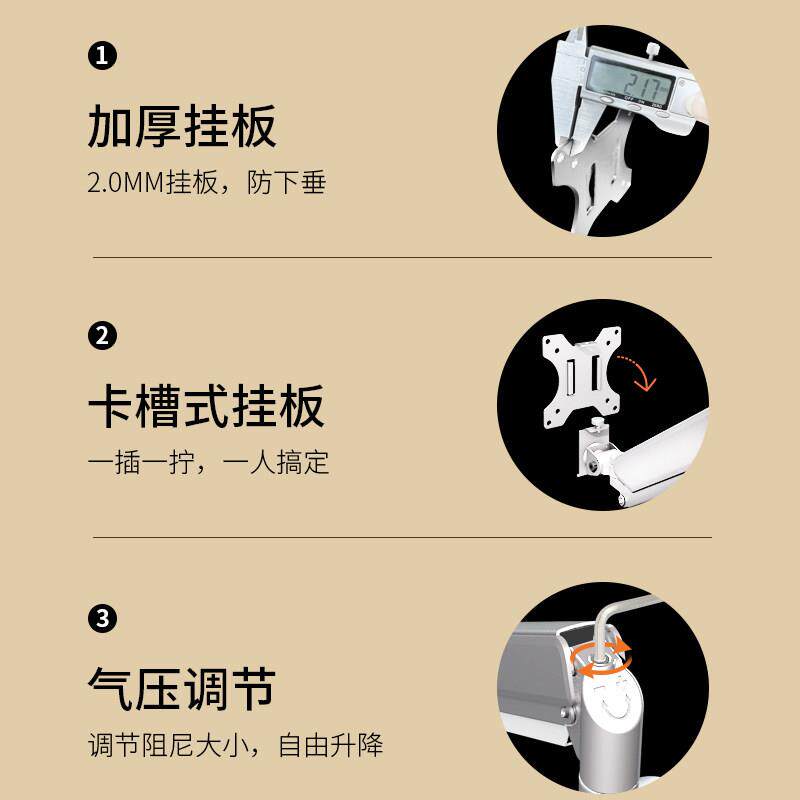 ❶

加厚挂板

2.0MM挂板，防下垂

2.17

❷

卡槽式挂板

一插一拧，一人搞定

❸

气压调节

调节阻尼大小，自由升降