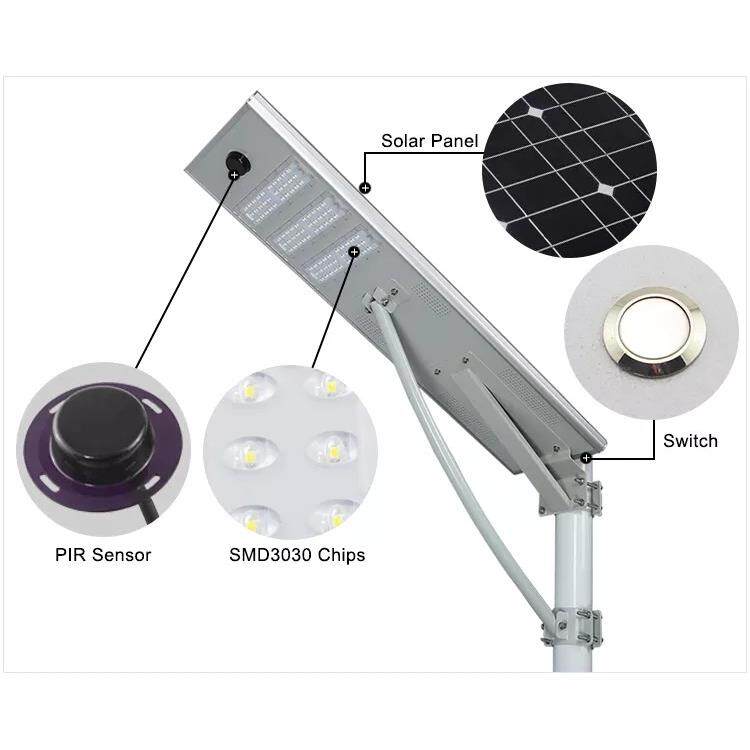 Solar Panel

Switch

PIR Sensor

SMD3030 Chips