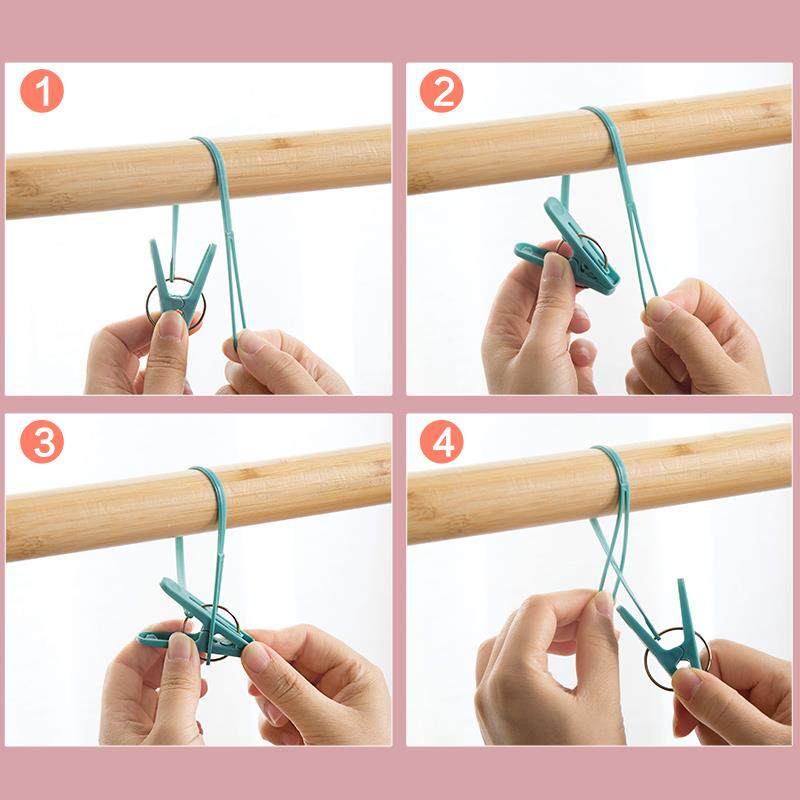 1

2

3

4