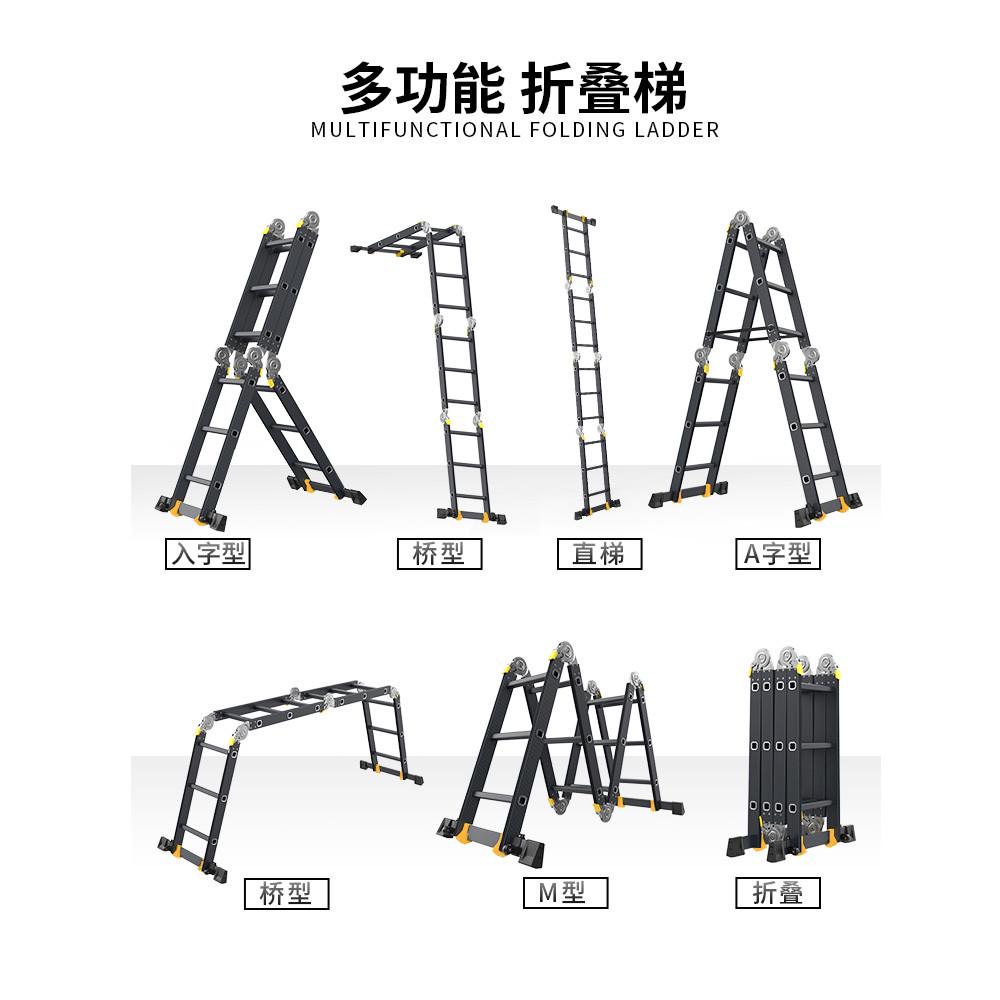 多功能 折叠梯
MULTIFUNCTIONAL FOLDING LADDER

入字型

桥型

直梯

A字型

桥型

M型

折叠