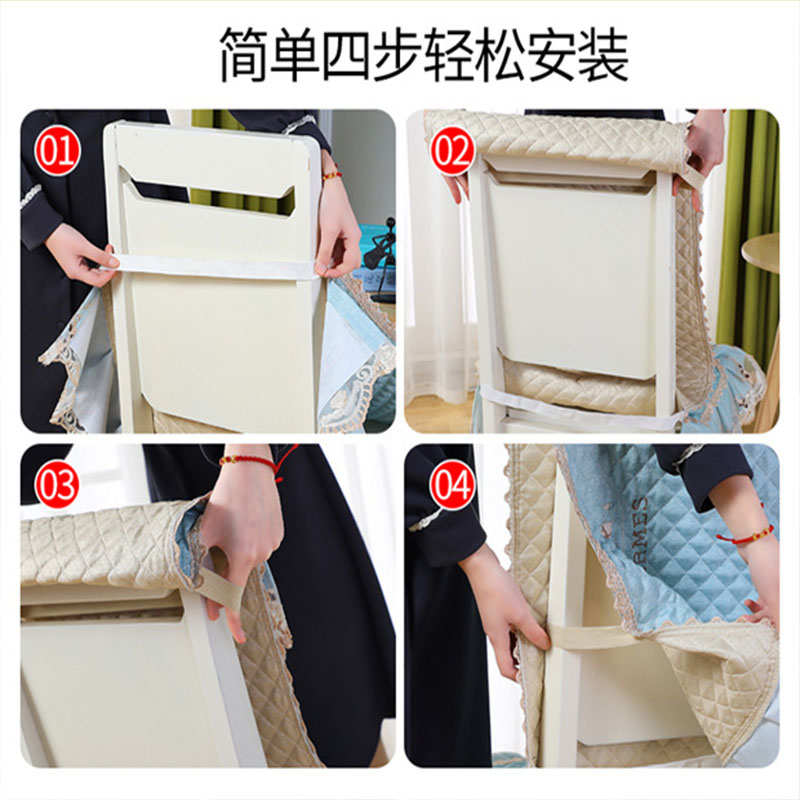 简单四步轻松安装

01

02

03

04

RMES