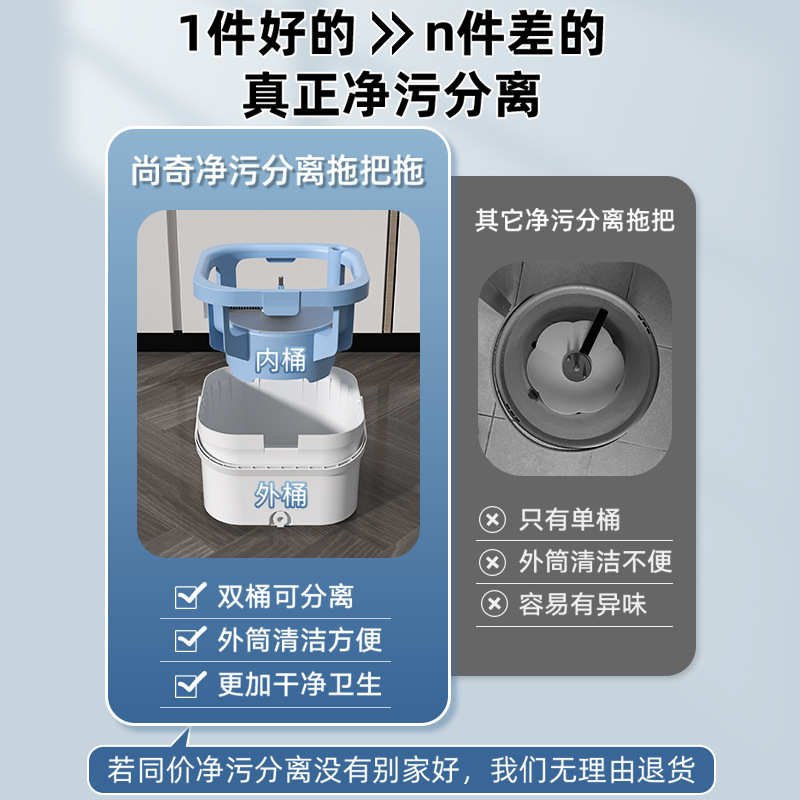 1件好的 >> n件差的
真正净污分离

尚奇净污分离拖把拖

内桶

外桶

双桶可分离
外筒清洁方便
更加干净卫生

其它净污分离拖把

只有单桶
外筒清洁不便
容易有异味

若同价净污分离没有别家好，我们无理由退货