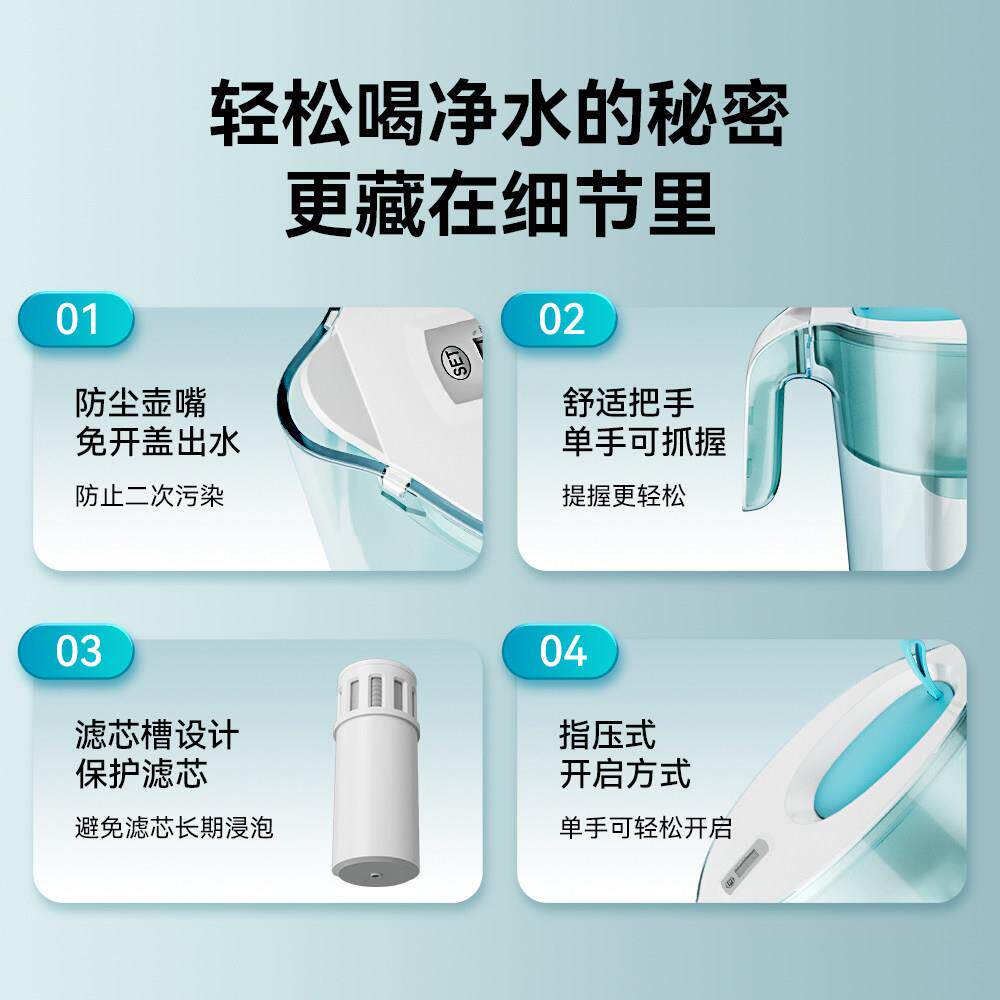 轻松喝净水的秘密
更藏在细节里

01
防尘壶嘴
免开盖出水
防止二次污染

SET

02
舒适把手
单手可抓握
提握更轻松

03
滤芯槽设计
保护滤芯
避免滤芯长期浸泡

04
指压式
开启方式
单手可轻松开启