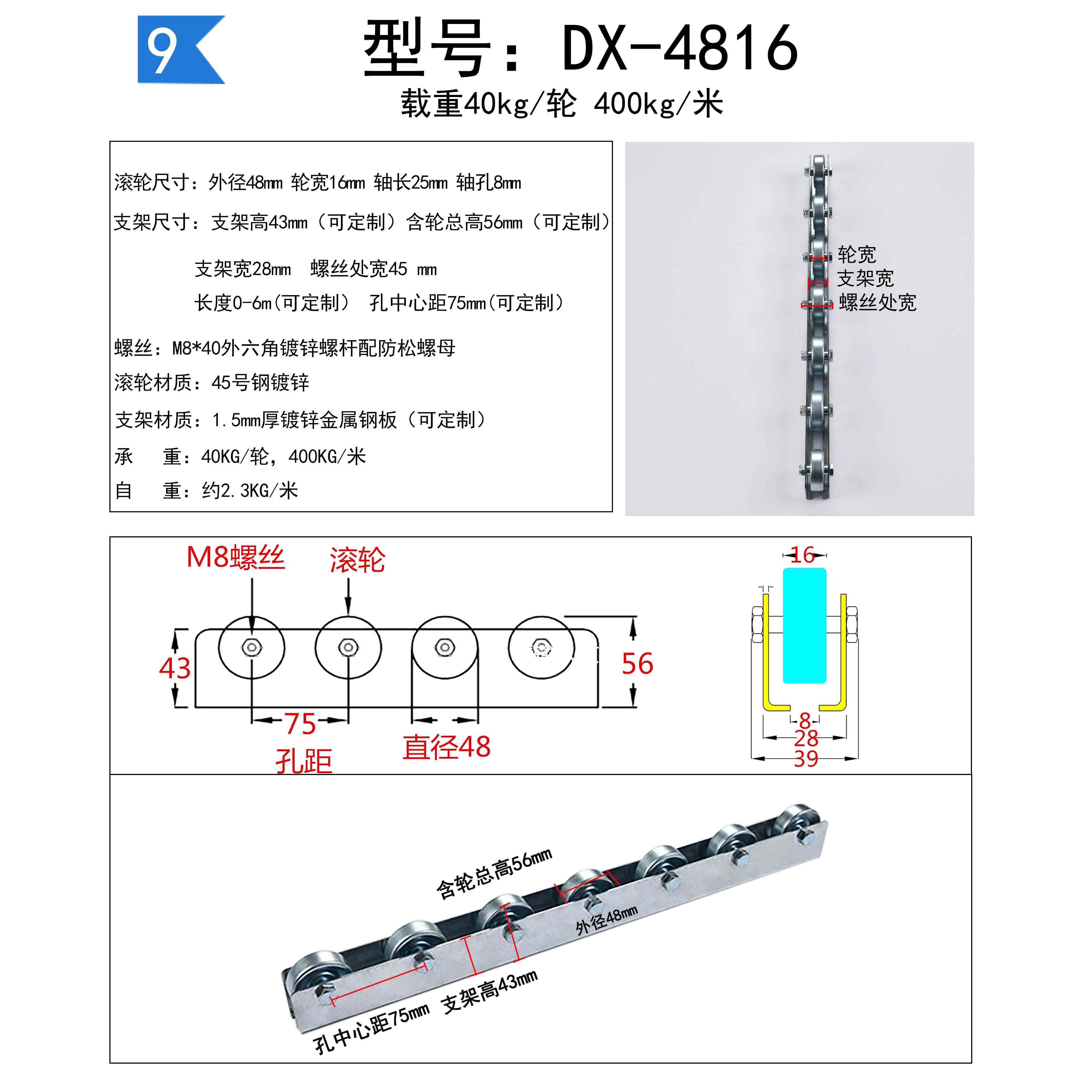 9

型号：DX-4816

载重40kg/轮 400kg/米

滚轮尺寸：外径48mm 轮宽16mm 轴长25mm 轴孔8mm

支架尺寸：支架高43mm（可定制）含轮总高56mm（可定制）

支架宽28mm 螺丝处宽45 mm

长度0-6m(可定制) 孔中心距75mm(可定制)

螺丝：M8*40外六角镀锌螺杆配防松螺母

滚轮材质：45号钢镀锌

支架材质：1.5mm厚镀锌金属钢板（可定制）

承 重：40KG/轮，400KG/米

自 重：约2.3KG/米

轮宽
支架宽
螺丝处宽

M8螺丝
滚轮
43
56
75
孔距
直径48

16
8
28
39

含轮总高56mm
外径48mm
支架高43mm
孔中心距75mm