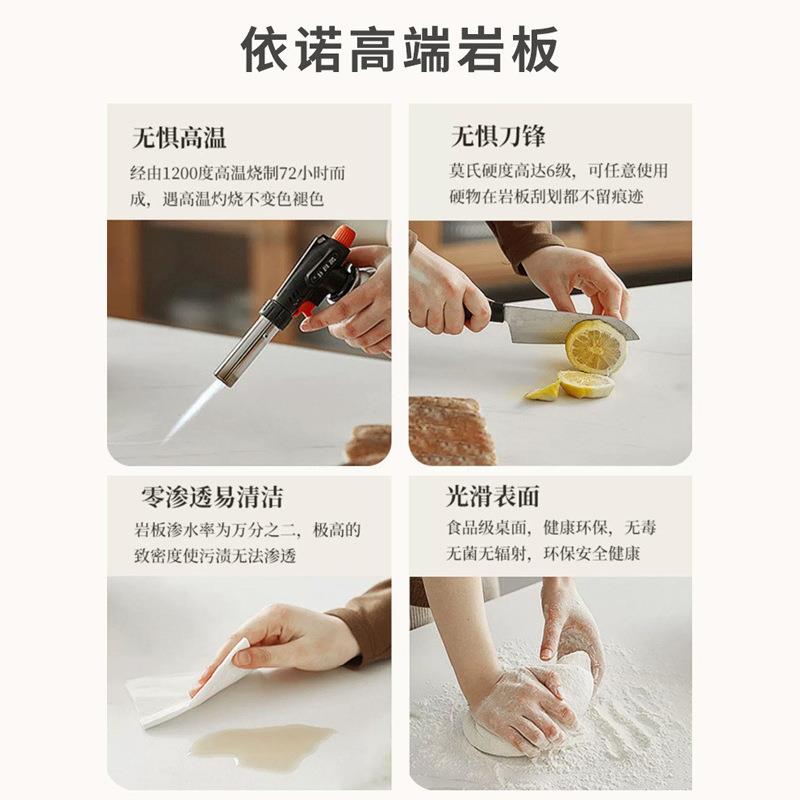 依诺高端岩板

无惧高温

经由1200度高温烧制72小时而成，遇高温灼烧不变色褪色

无惧刀锋

莫氏硬度高达6级，可任意使用硬物在岩板刮划都不留痕迹

零渗透易清洁

岩板渗水率为万分之二，极高的致密度使污渍无法渗透

光滑表面

食品级桌面，健康环保，无毒无菌无辐射，环保安全健康