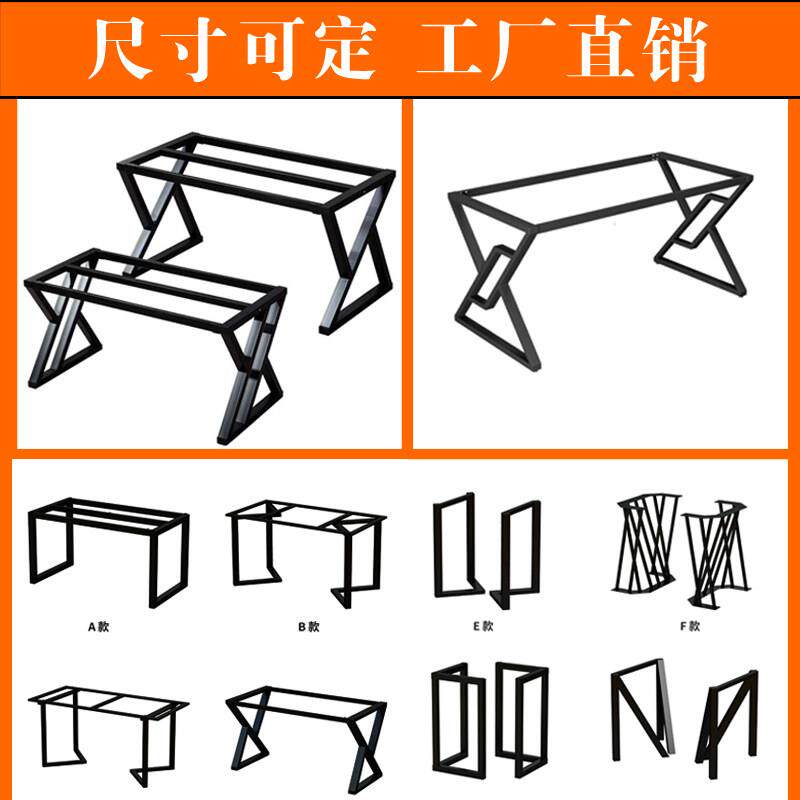 尺寸可定 工厂直销

A款

B款

E款

F款