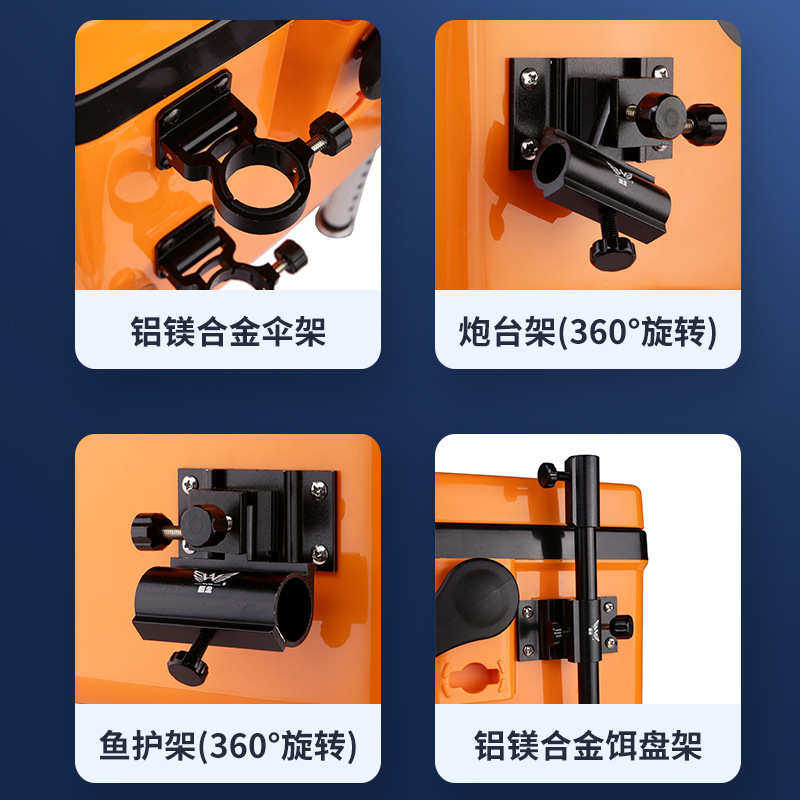 铝镁合金伞架

炮台架(360°旋转)

鱼护架(360°旋转)

铝镁合金饵盘架