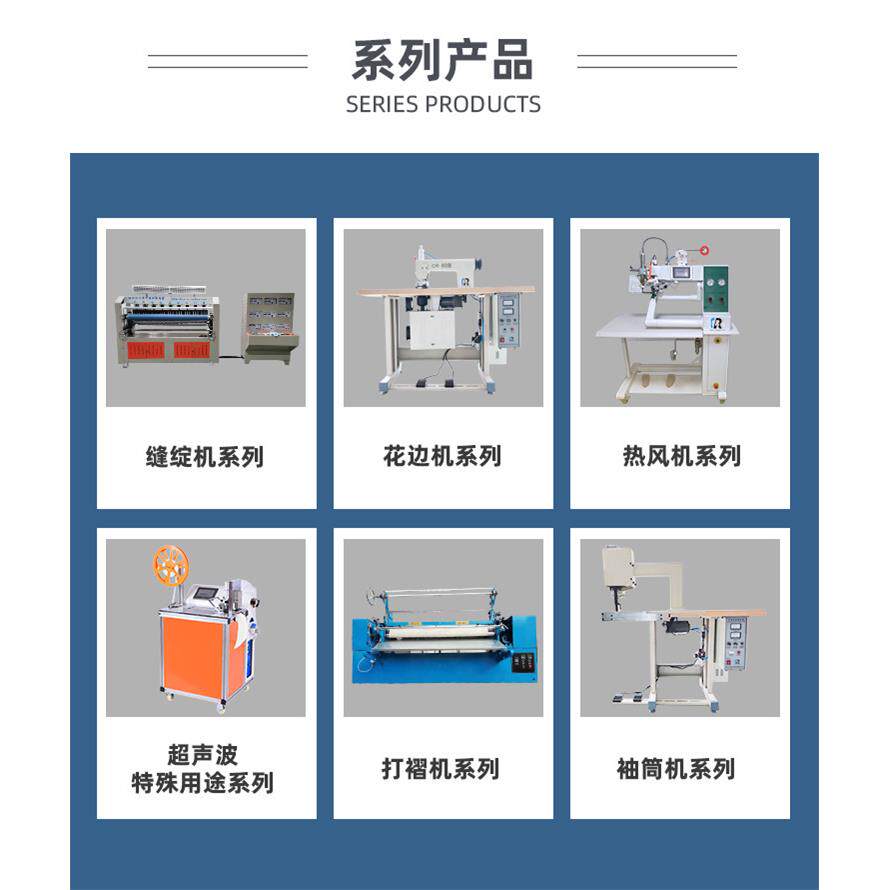 系列产品
SERIES PRODUCTS

缝绽机系列

花边机系列

热风机系列

超声波
特殊用途系列

打褶机系列

袖筒机系列