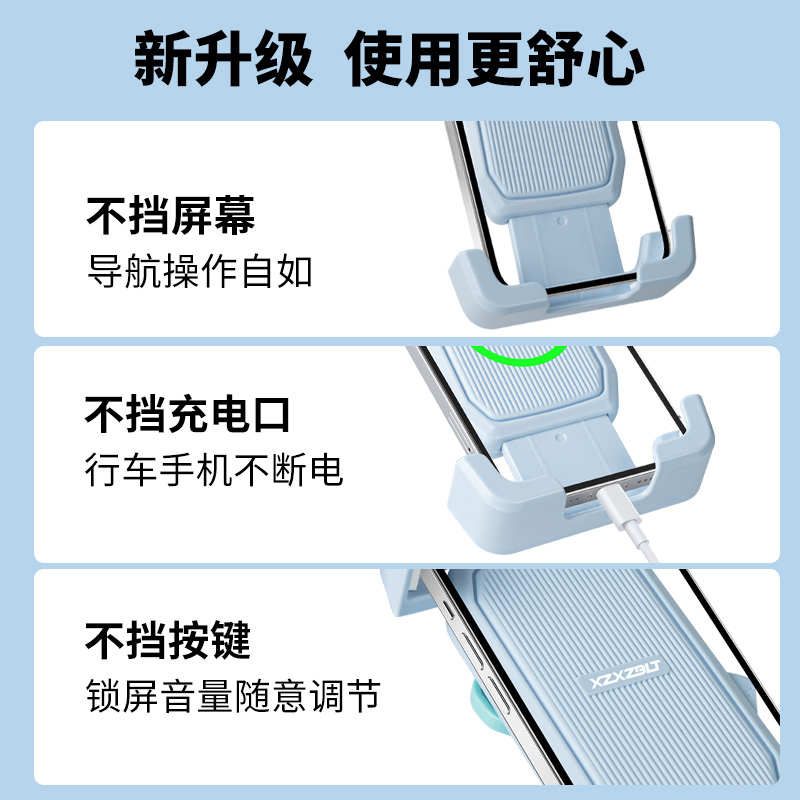 新升级 使用更舒心

不挡屏幕
导航操作自如

不挡充电口
行车手机不断电

不挡按键
锁屏音量随意调节

XZXZBLT