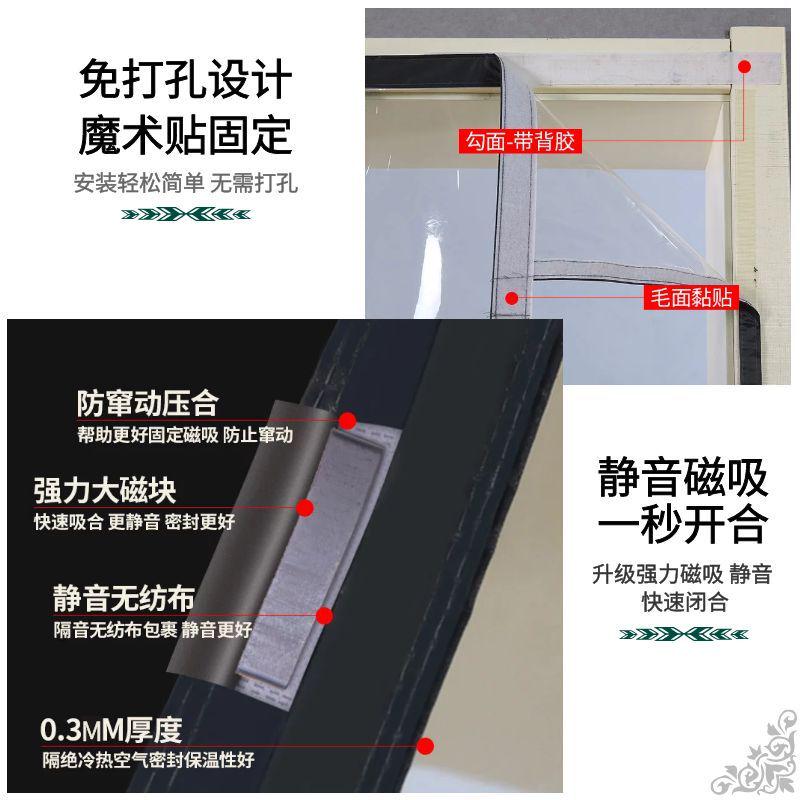 免打孔设计
魔术贴固定

安装轻松简单 无需打孔

勾面-带背胶

毛面黏贴

防窜动压合
帮助更好固定磁吸 防止窜动

强力大磁块
快速吸合 更静音 密封更好

静音无纺布
隔音无纺布包裹 静音更好

0.3MM厚度
隔绝冷热空气密封保温性好

静音磁吸
一秒开合

升级强力磁吸 静音
快速闭合