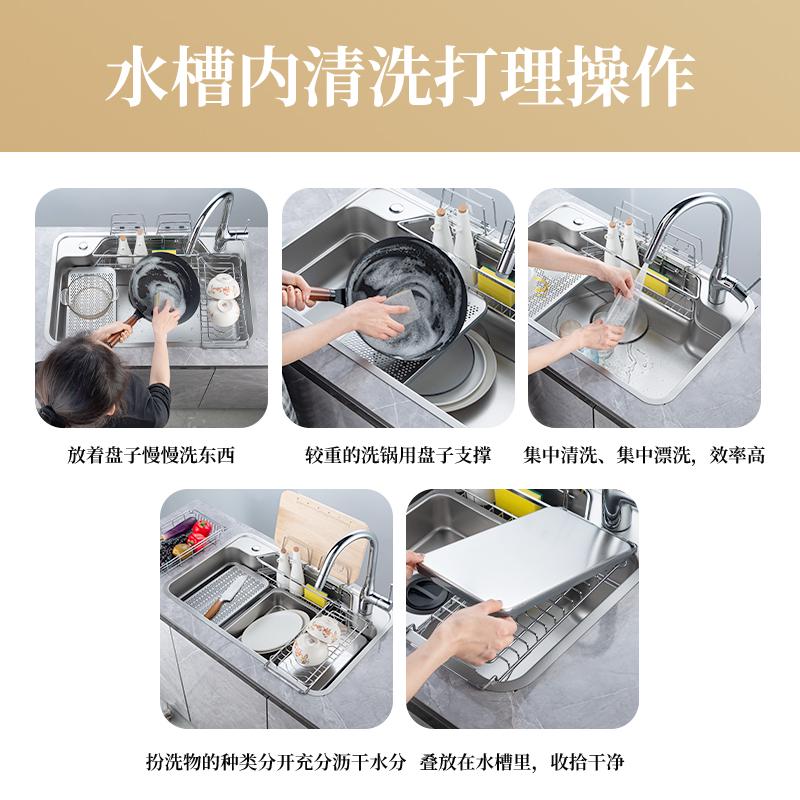 水槽内清洗打理操作

放着盘子慢慢洗东西

较重的洗锅用盘子支撑

集中清洗、集中漂洗，效率高

扮洗物的种类分开充分沥干水分

叠放在水槽里，收拾干净