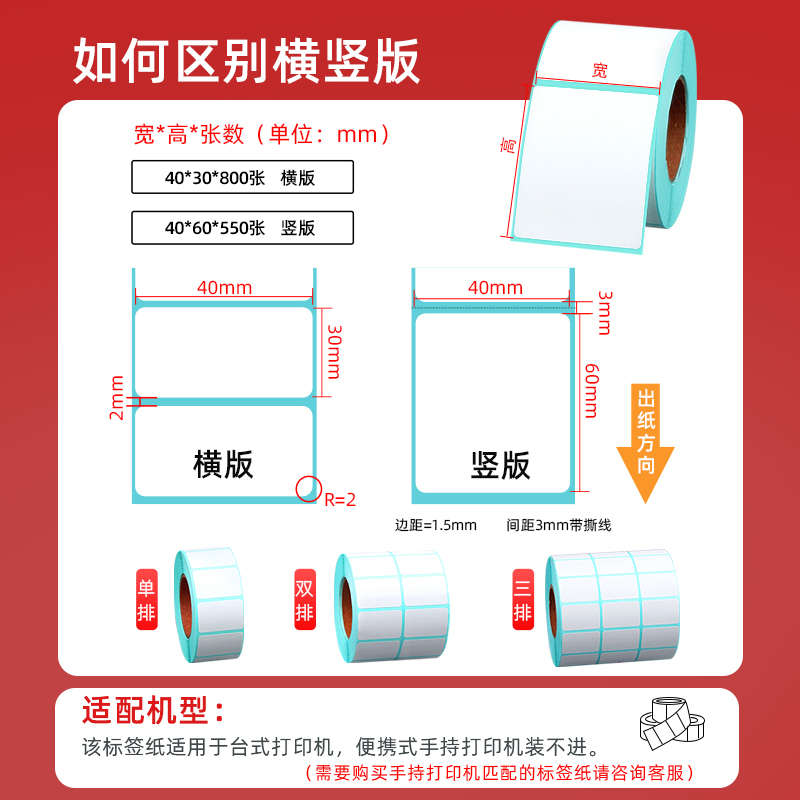 如何区别横竖版

宽

高

宽*高*张数（单位：mm）

40*30*800张　横版

40*60*550张　竖版

40mm

30mm

2mm

横版

R=2

40mm

3mm

60mm

竖版

出纸方向

边距=1.5mm　　间距3mm带撕线

单排

双排

三排

适配机型：

该标签纸适用于台式打印机，便携式手持打印机装不进。

（需要购买手持打印机匹配的标签纸请咨询客服）