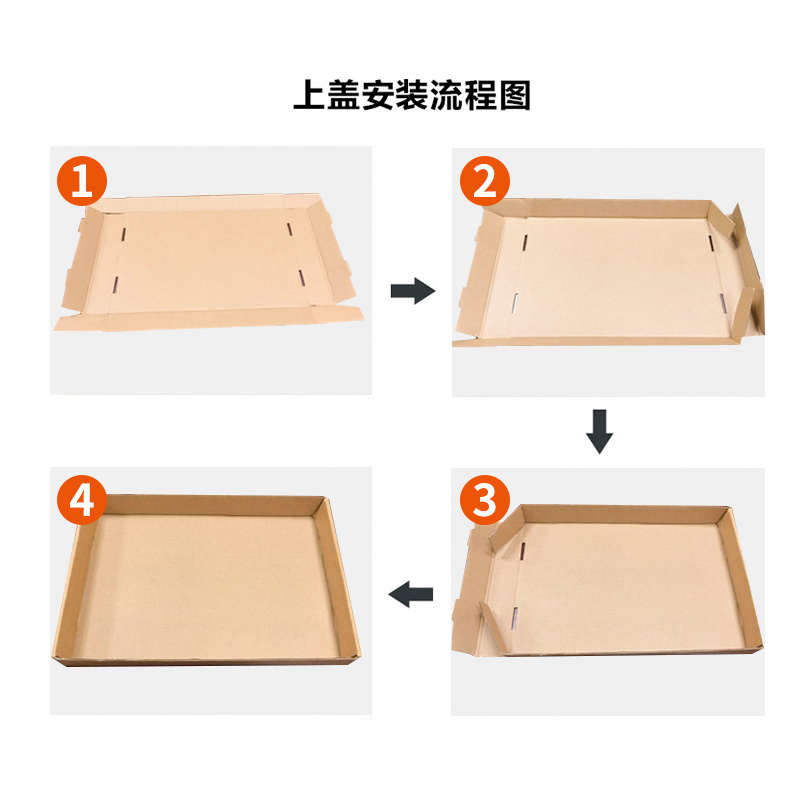 上盖安装流程图

1

2

3

4