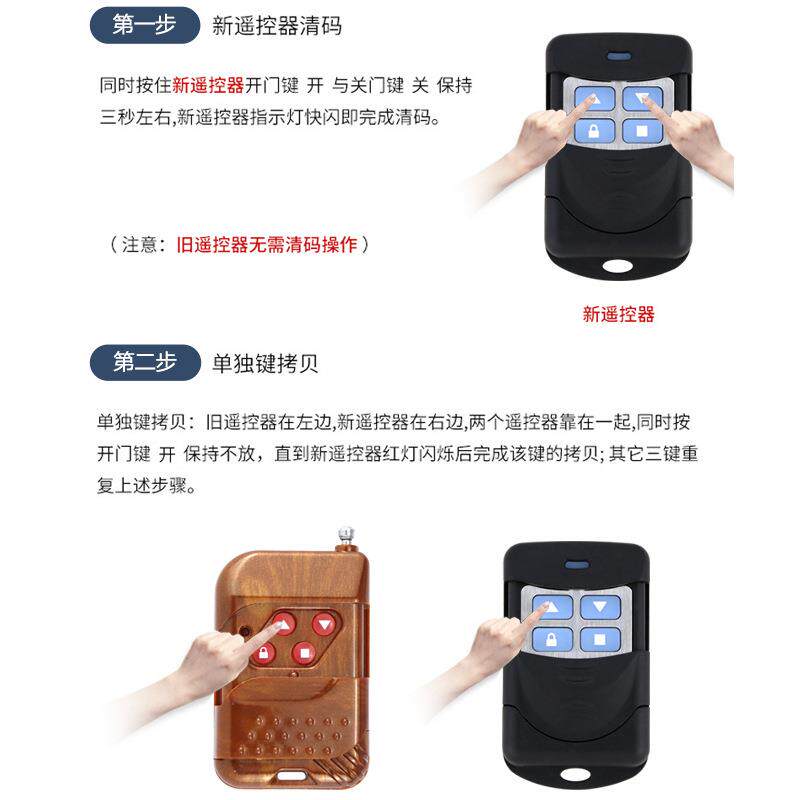 第一步 新遥控器清码

同时按住新遥控器开门键 开 与关门键 关 保持三秒左右,新遥控器指示灯快闪即完成清码。

（注意：旧遥控器无需清码操作）

新遥控器

第二步 单独键拷贝

单独键拷贝：旧遥控器在左边,新遥控器在右边,两个遥控器靠在一起,同时按开门键 开 保持不放，直到新遥控器红灯闪烁后完成该键的拷贝; 其它三键重复上述步骤。