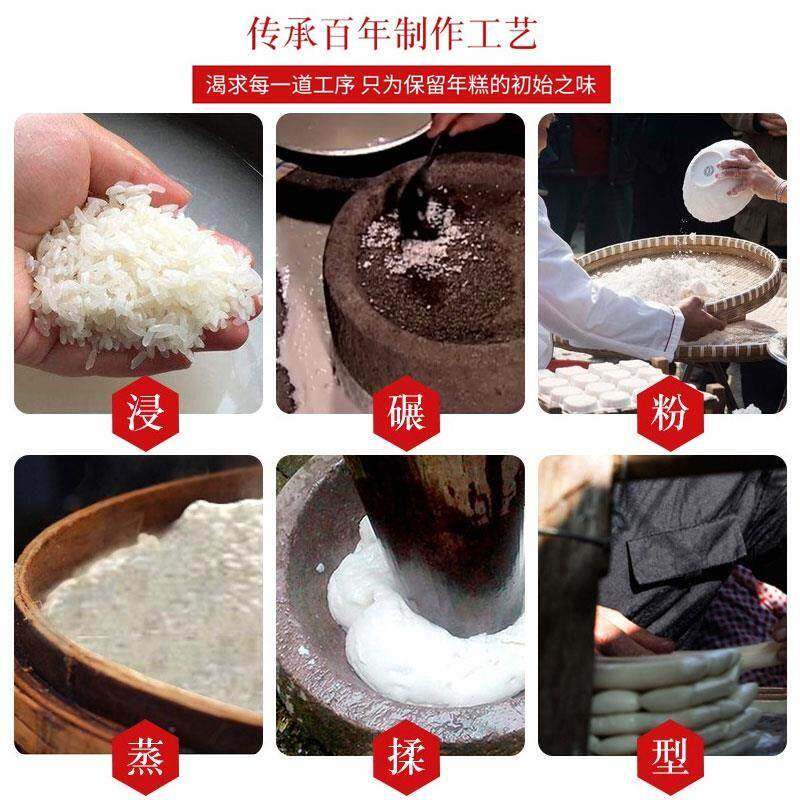 传承百年制作工艺

渴求每一道工序 只为保留年糕的初始之味

浸

碾

粉

蒸

揉

型