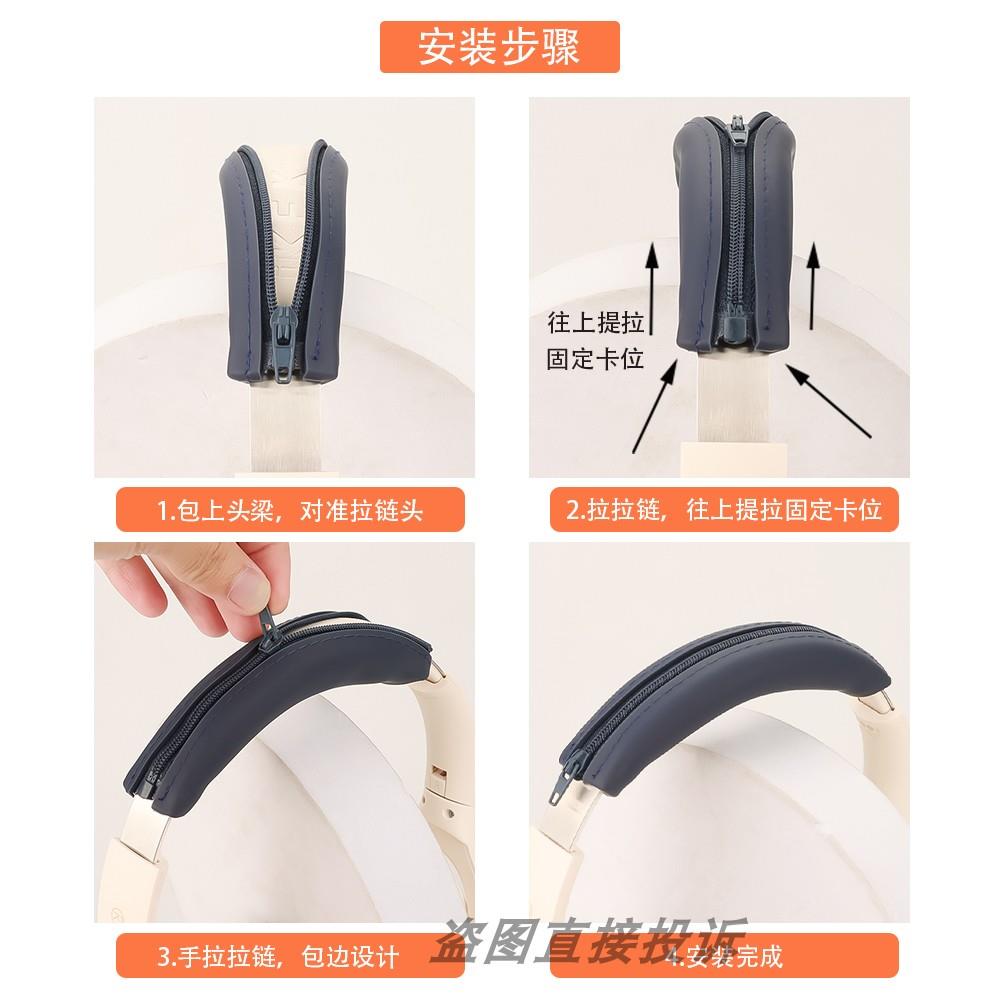 安装步骤

往上提拉
固定卡位

1.包上头梁，对准拉链头

2.拉拉链，往上提拉固定卡位

3.手拉拉链，包边设计

4.安装完成

盗图直接投诉