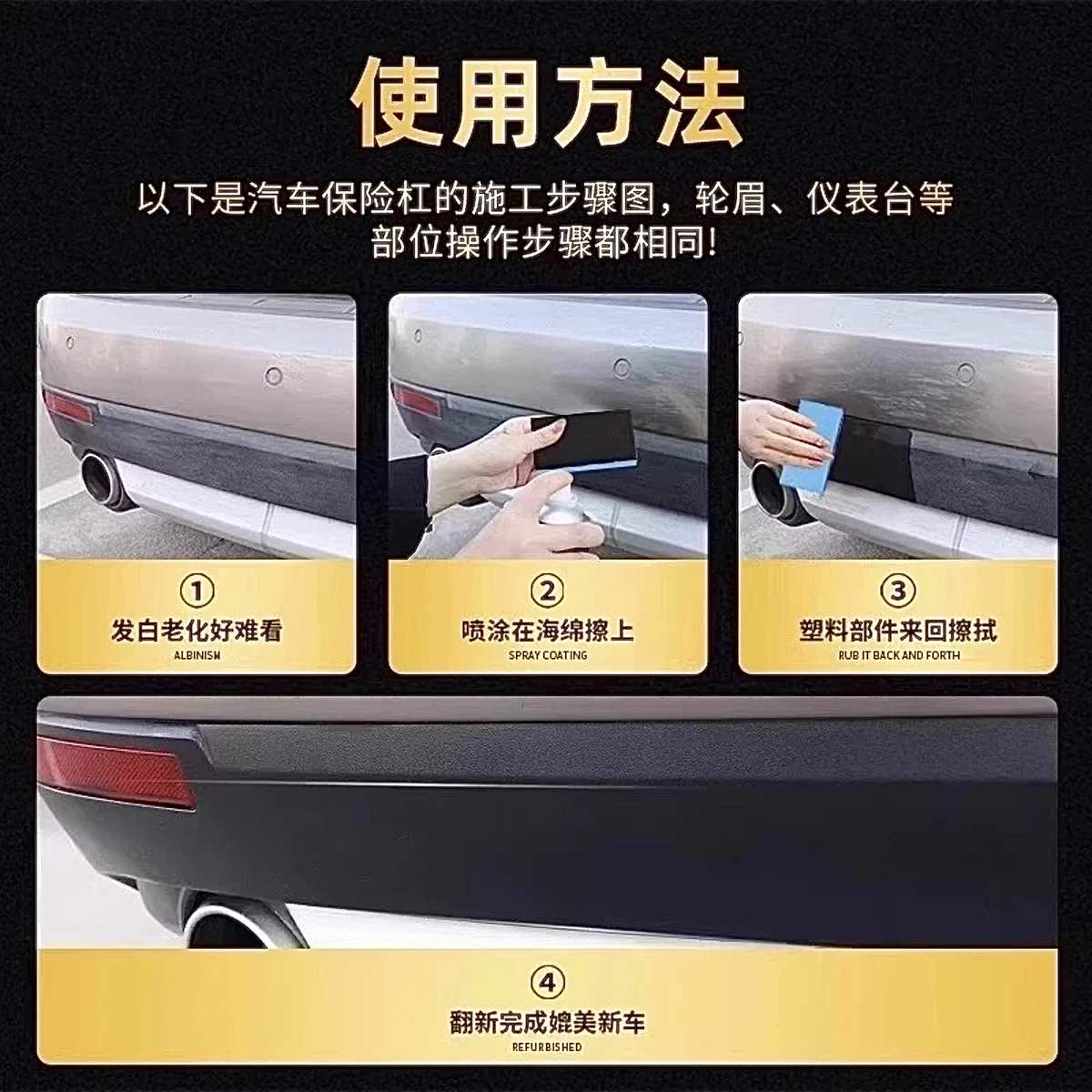 使用方法

以下是汽车保险杠的施工步骤图，轮眉、仪表台等部位操作步骤都相同!

①
发白老化好难看
ALBINISM

②
喷涂在海绵擦上
SPRAY COATING

③
塑料部件来回擦拭
RUB IT BACK AND FORTH

④
翻新完成媲美新车
REFURBISHED